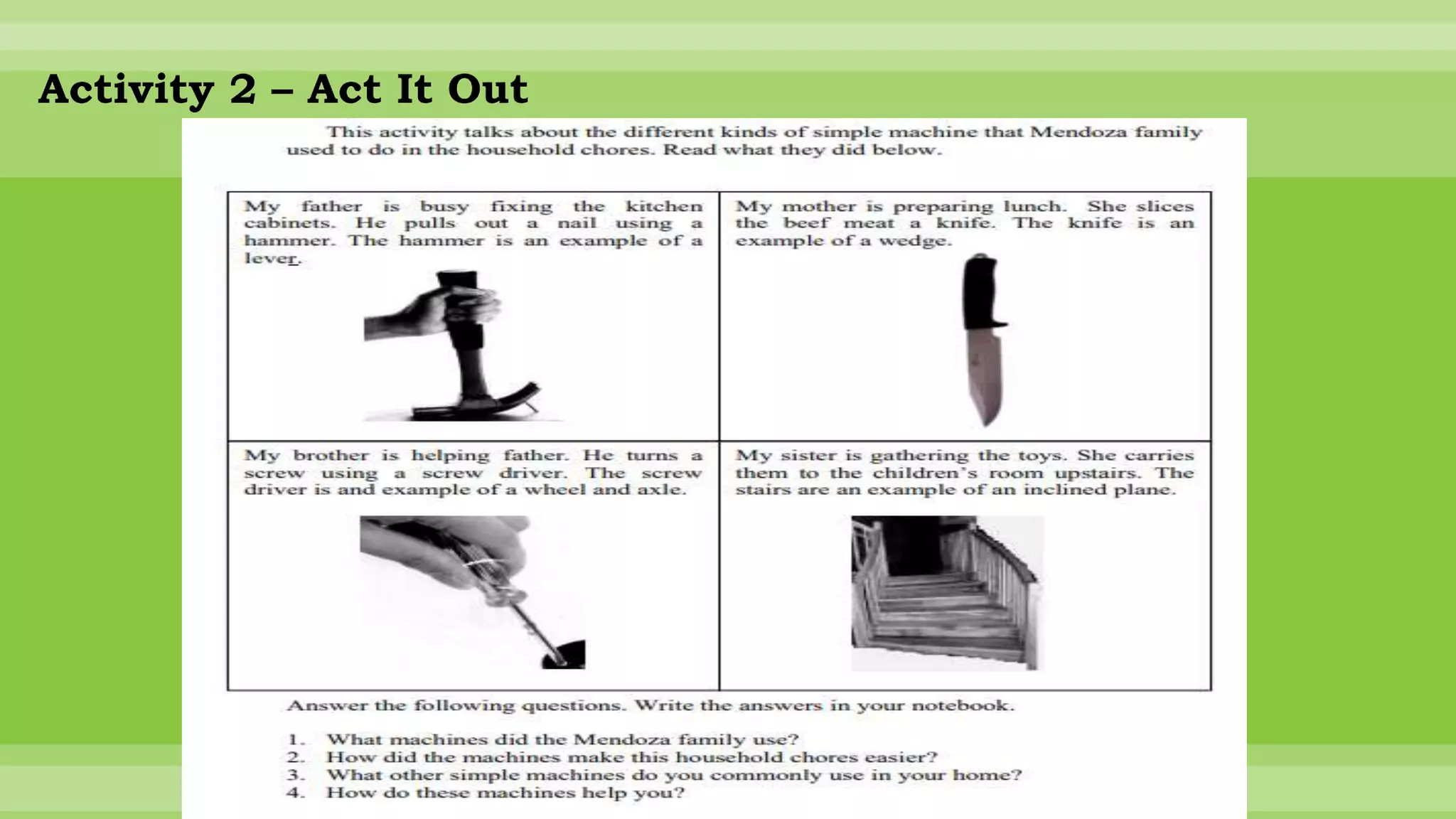 Activity 2 – Act It Out

This activity talks about the different kinds of simple machine that Mendoza family used to do in the household chores. Read what they did below.

| My father is busy fixing the kitchen cabinets. He pulls out a nail using a hammer. The hammer is an example of a lever. | My mother is preparing lunch. She slices the beef meat a knife. The knife is an example of a wedge. |
|---|---|
| My brother is helping father. He turns a screw using a screw driver. The screw driver is and example of a wheel and axle. | My sister is gathering the toys. She carries them to the children's room upstairs. The stairs are an example of an inclined plane. |

Answer the following questions. Write the answers in your notebook.

1. What machines did the Mendoza family use?
2. How did the machines make this household chores easier?
3. What other simple machines do you commonly use in your home?
4. How do these machines help you?