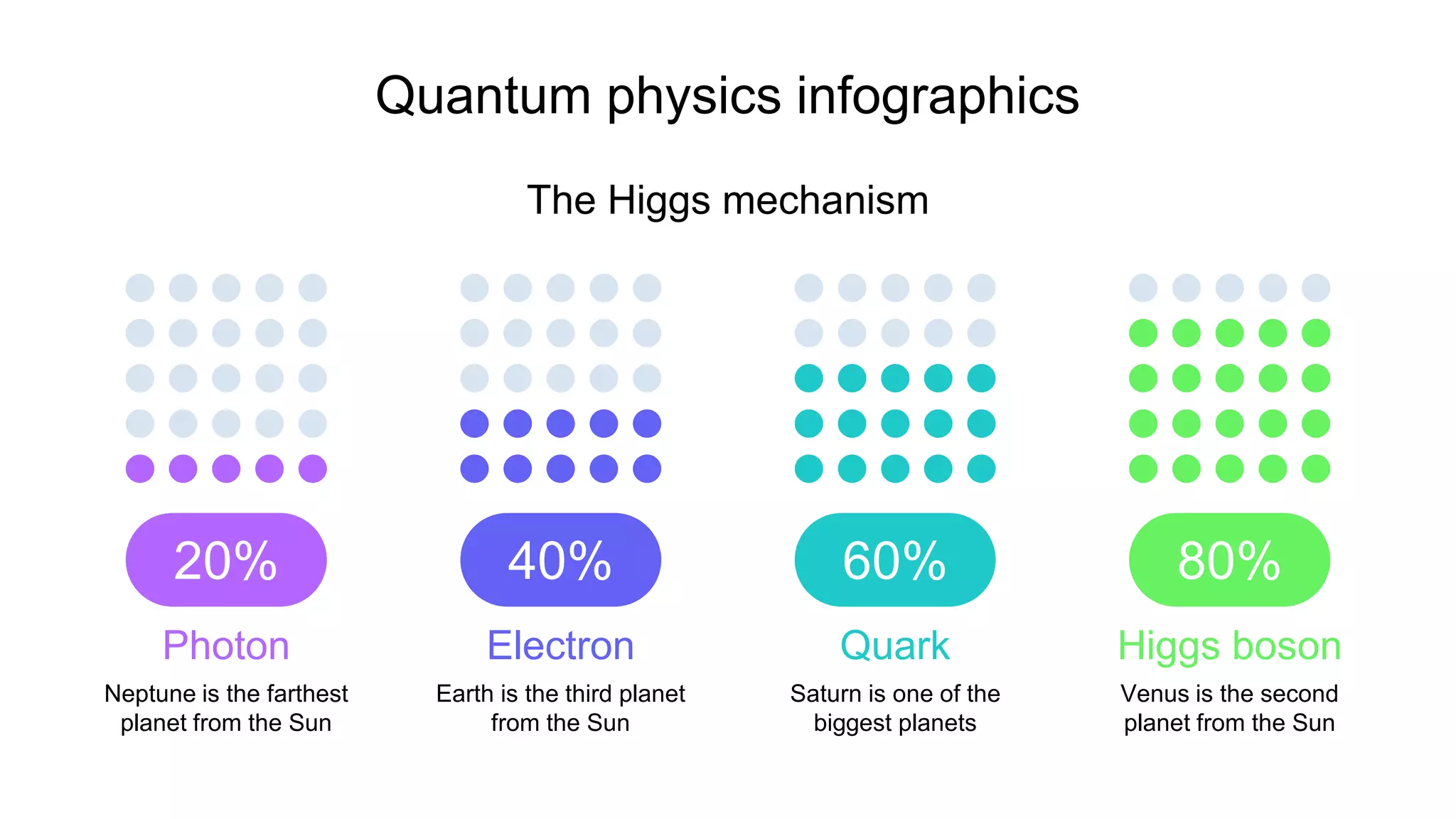 Quantum physics infographics

The Higgs mechanism

20%

Photon

Neptune is the farthest planet from the Sun

40%

Electron

Earth is the third planet from the Sun

60%

Quark

Saturn is one of the biggest planets

80%

Higgs boson

Venus is the second planet from the Sun