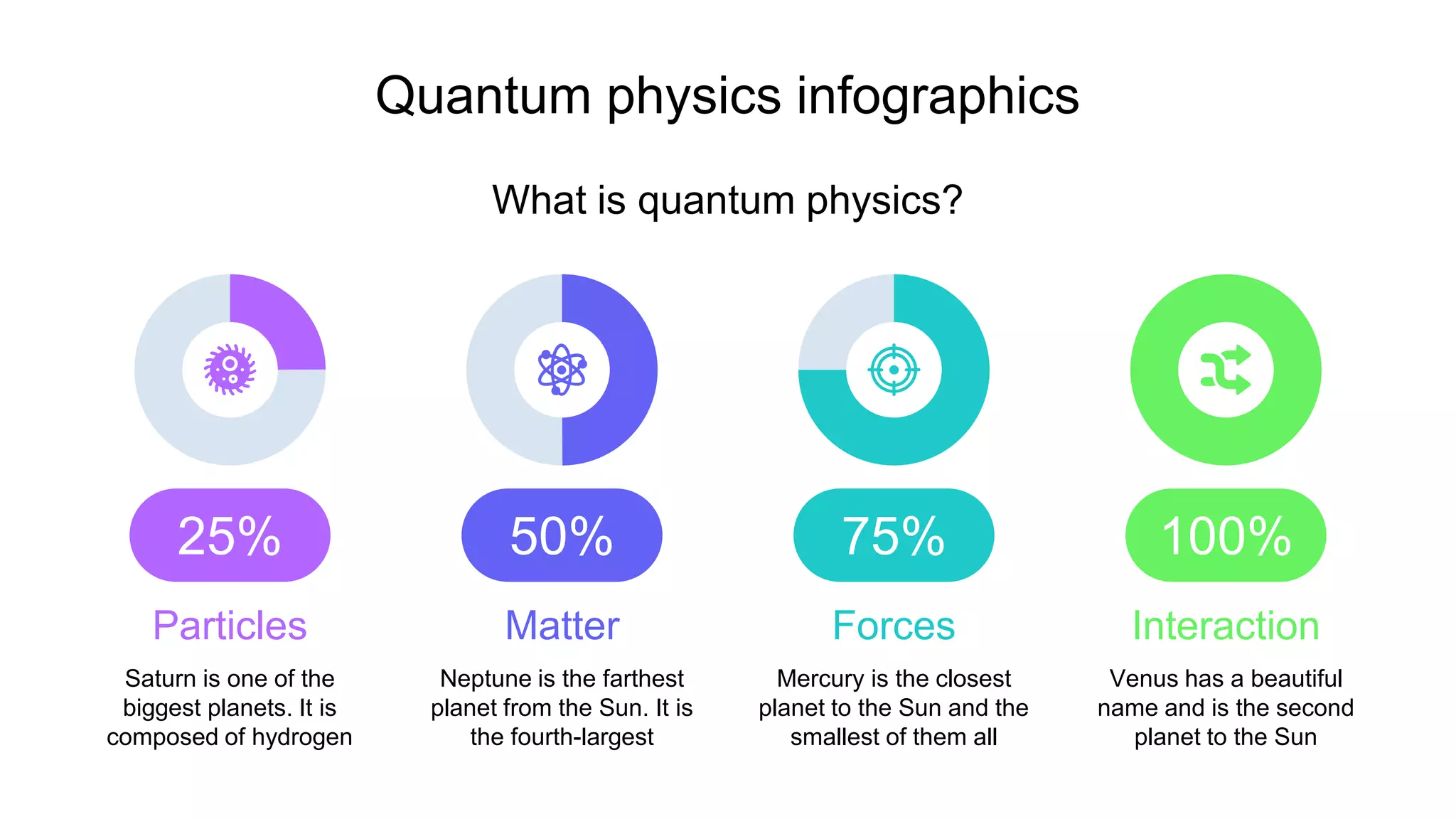 Quantum physics infographics

What is quantum physics?

25%

Particles

Saturn is one of the biggest planets. It is composed of hydrogen

50%

Matter

Neptune is the farthest planet from the Sun. It is the fourth-largest

75%

Forces

Mercury is the closest planet to the Sun and the smallest of them all

100%

Interaction

Venus has a beautiful name and is the second planet to the Sun