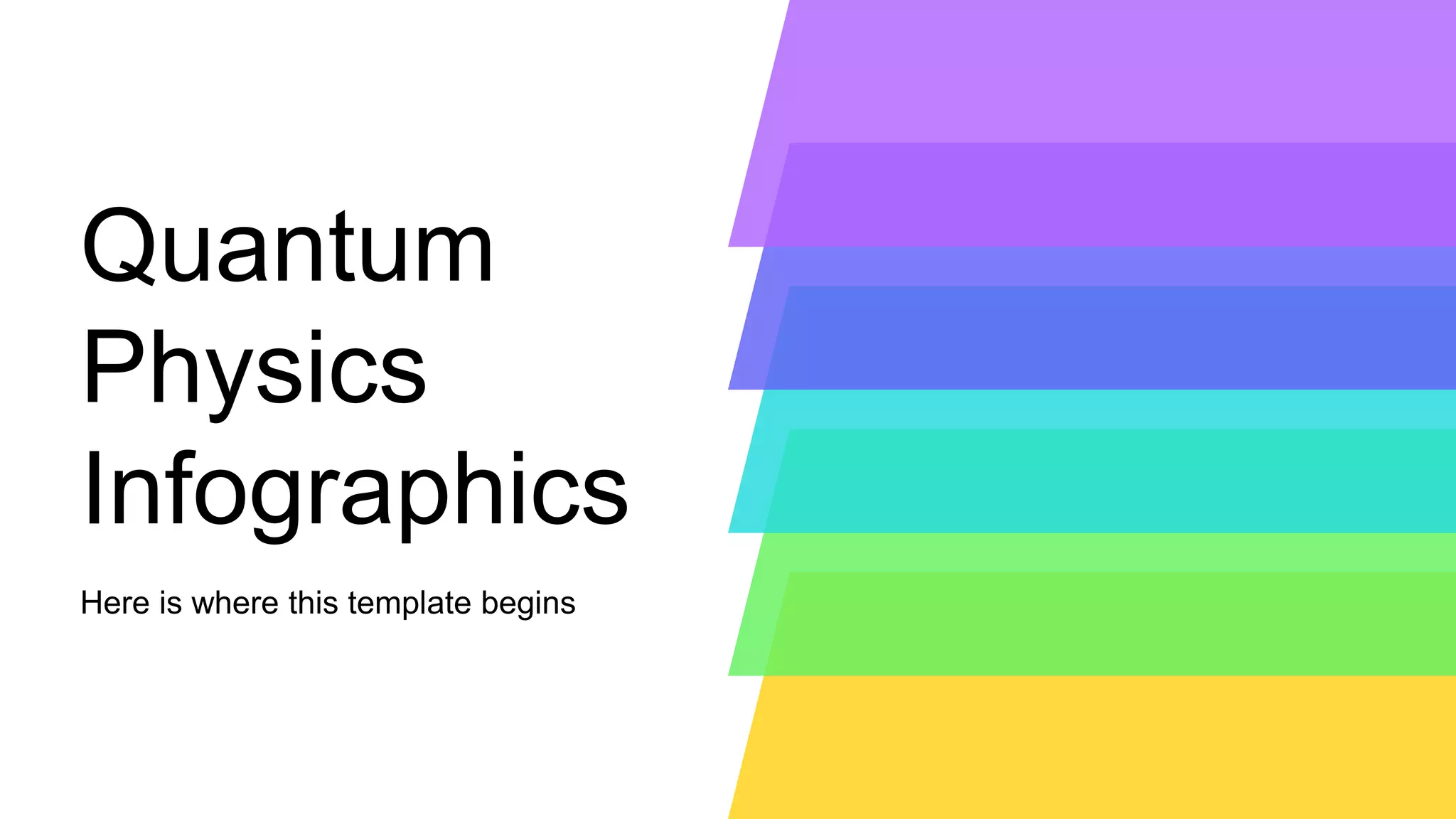 Quantum Physics Infographics

Here is where this template begins