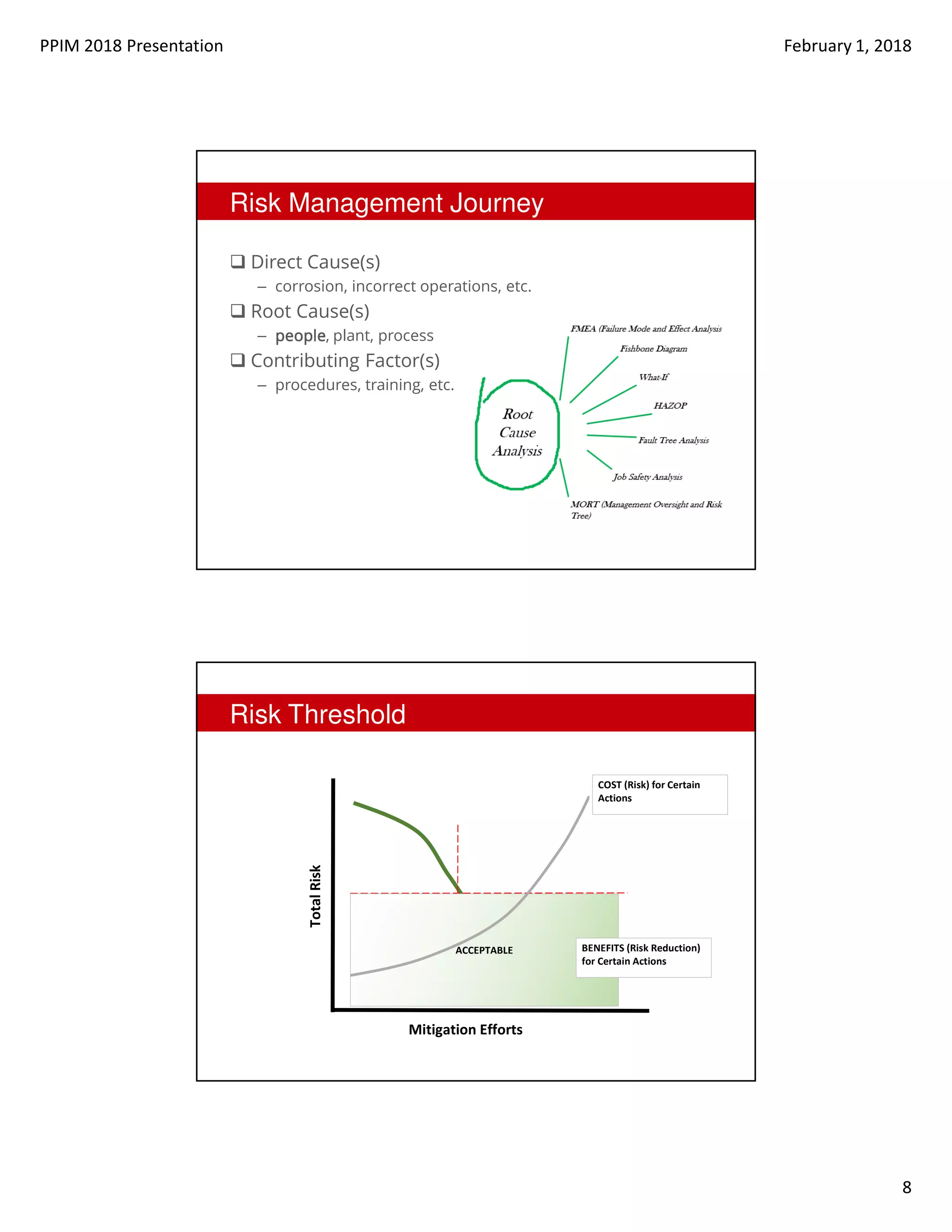 PPIM 2018 Presentation

February 1, 2018

Risk Management Journey

❑ Direct Cause(s)
– corrosion, incorrect operations, etc.

❑ Root Cause(s)
– people, plant, process

❑ Contributing Factor(s)
– procedures, training, etc.

Root Cause Analysis

FMEA (Failure Mode and Effect Analysis

Fishbone Diagram

What-If

HAZOP

Fault Tree Analysis

Job Safety Analysis

MORT (Management Oversight and Risk Tree)

Risk Threshold

COST (Risk) for Certain Actions

Total Risk

ACCEPTABLE

BENEFITS (Risk Reduction) for Certain Actions

Mitigation Efforts

8