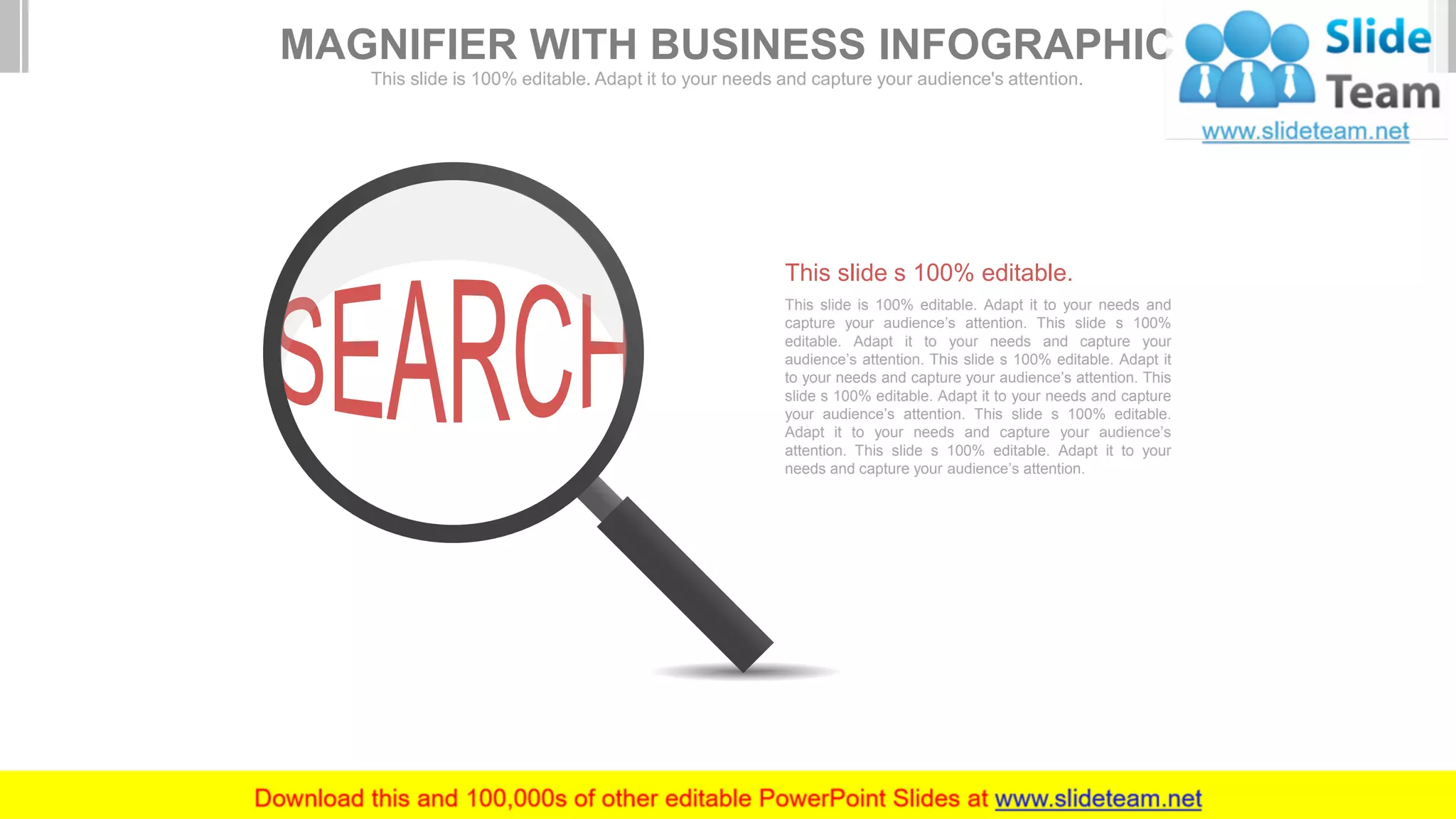 MAGNIFIER WITH BUSINESS INFOGRAPHIC

This slide is 100% editable. Adapt it to your needs and capture your audience's attention.

Slide Team

www.slideteam.net

SEARCH

This slide s 100% editable.

This slide is 100% editable. Adapt it to your needs and capture your audience's attention. This slide s 100% editable. Adapt it to your needs and capture your audience's attention. This slide s 100% editable. Adapt it to your needs and capture your audience's attention. This slide s 100% editable. Adapt it to your needs and capture your audience's attention. This slide s 100% editable. Adapt it to your needs and capture your audience's attention. This slide s 100% editable. Adapt it to your needs and capture your audience's attention.

Download this and 100,000s of other editable PowerPoint Slides at www.slideteam.net