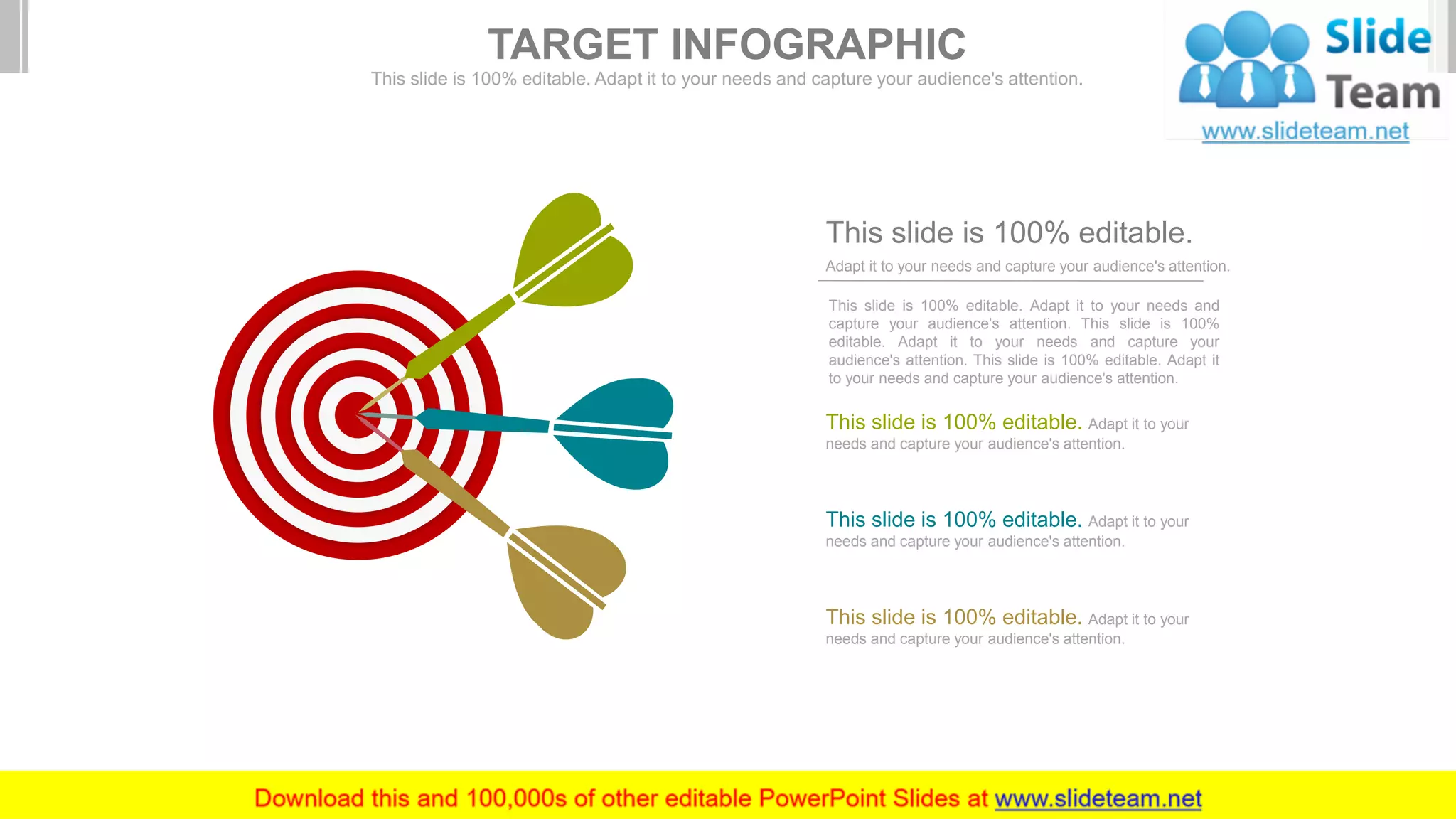 TARGET INFOGRAPHIC
This slide is 100% editable. Adapt it to your needs and capture your audience's attention.

Slide Team
www.slideteam.net

This slide is 100% editable.
Adapt it to your needs and capture your audience's attention.

This slide is 100% editable. Adapt it to your needs and capture your audience's attention. This slide is 100% editable. Adapt it to your needs and capture your audience's attention. This slide is 100% editable. Adapt it to your needs and capture your audience's attention.

This slide is 100% editable. Adapt it to your needs and capture your audience's attention.

This slide is 100% editable. Adapt it to your needs and capture your audience's attention.

This slide is 100% editable. Adapt it to your needs and capture your audience's attention.

Download this and 100,000s of other editable PowerPoint Slides at www.slideteam.net