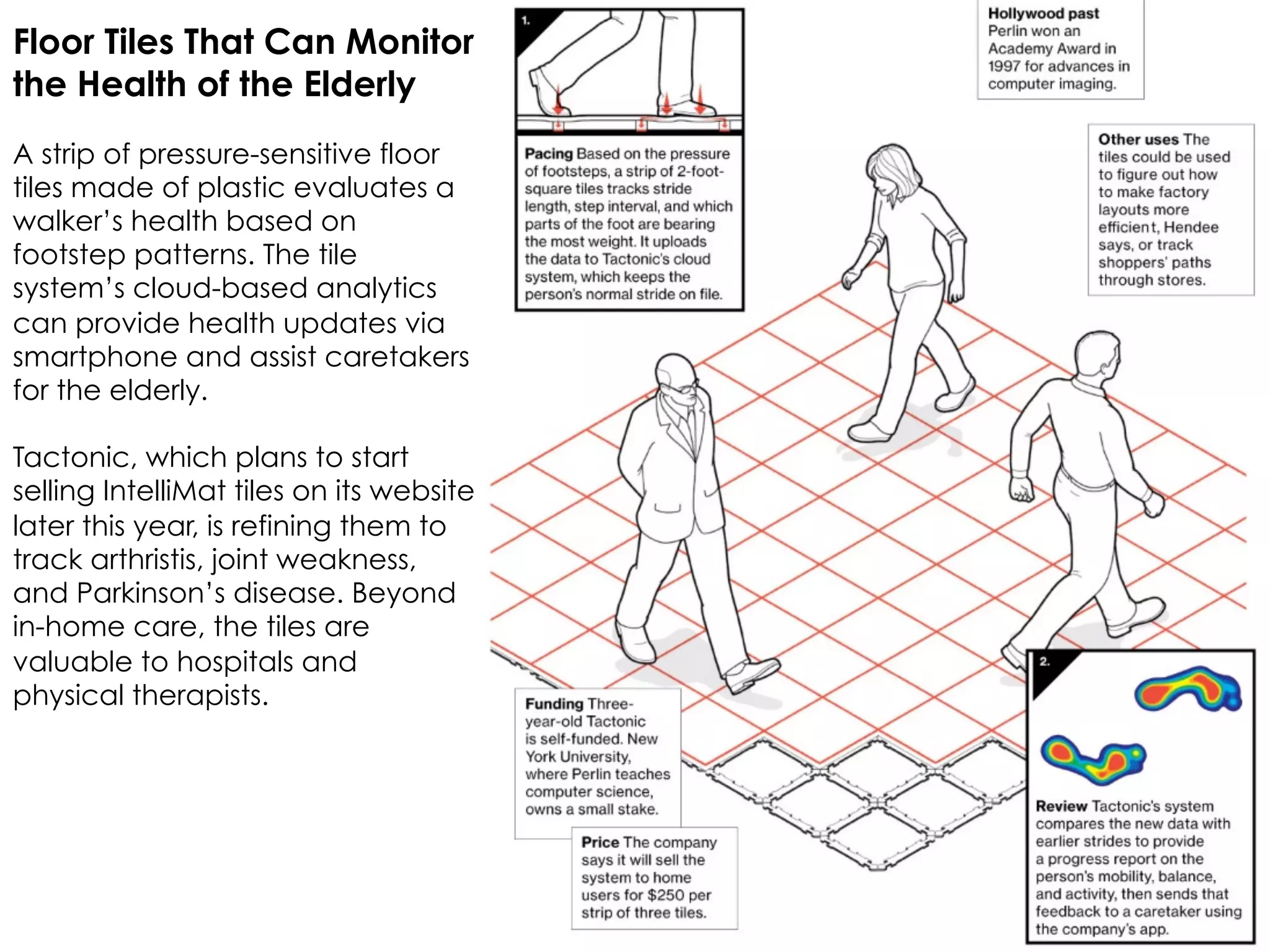 Floor Tiles That Can Monitor the Health of the Elderly

A strip of pressure-sensitive floor tiles made of plastic evaluates a walker's health based on footstep patterns. The tile system's cloud-based analytics can provide health updates via smartphone and assist caretakers for the elderly.

Tactonic, which plans to start selling IntelliMat tiles on its website later this year, is refining them to track arthristis, joint weakness, and Parkinson's disease. Beyond in-home care, the tiles are valuable to hospitals and physical therapists.

1.

Pacing Based on the pressure of footsteps, a strip of 2-foot-square tiles tracks stride length, step interval, and which parts of the foot are bearing the most weight. It uploads the data to Tactonic's cloud system, which keeps the person's normal stride on file.

Hollywood past Perlin won an Academy Award in 1997 for advances in computer imaging.

Other uses The tiles could be used to figure out how to make factory layouts more efficient, Hendee says, or track shoppers' paths through stores.

Funding Three-year-old Tactonic is self-funded. New York University, where Perlin teaches computer science, owns a small stake.

Price The company says it will sell the system to home users for $250 per strip of three tiles.

2.

Review Tactonic's system compares the new data with earlier strides to provide a progress report on the person's mobility, balance, and activity, then sends that feedback to a caretaker using the company's app.