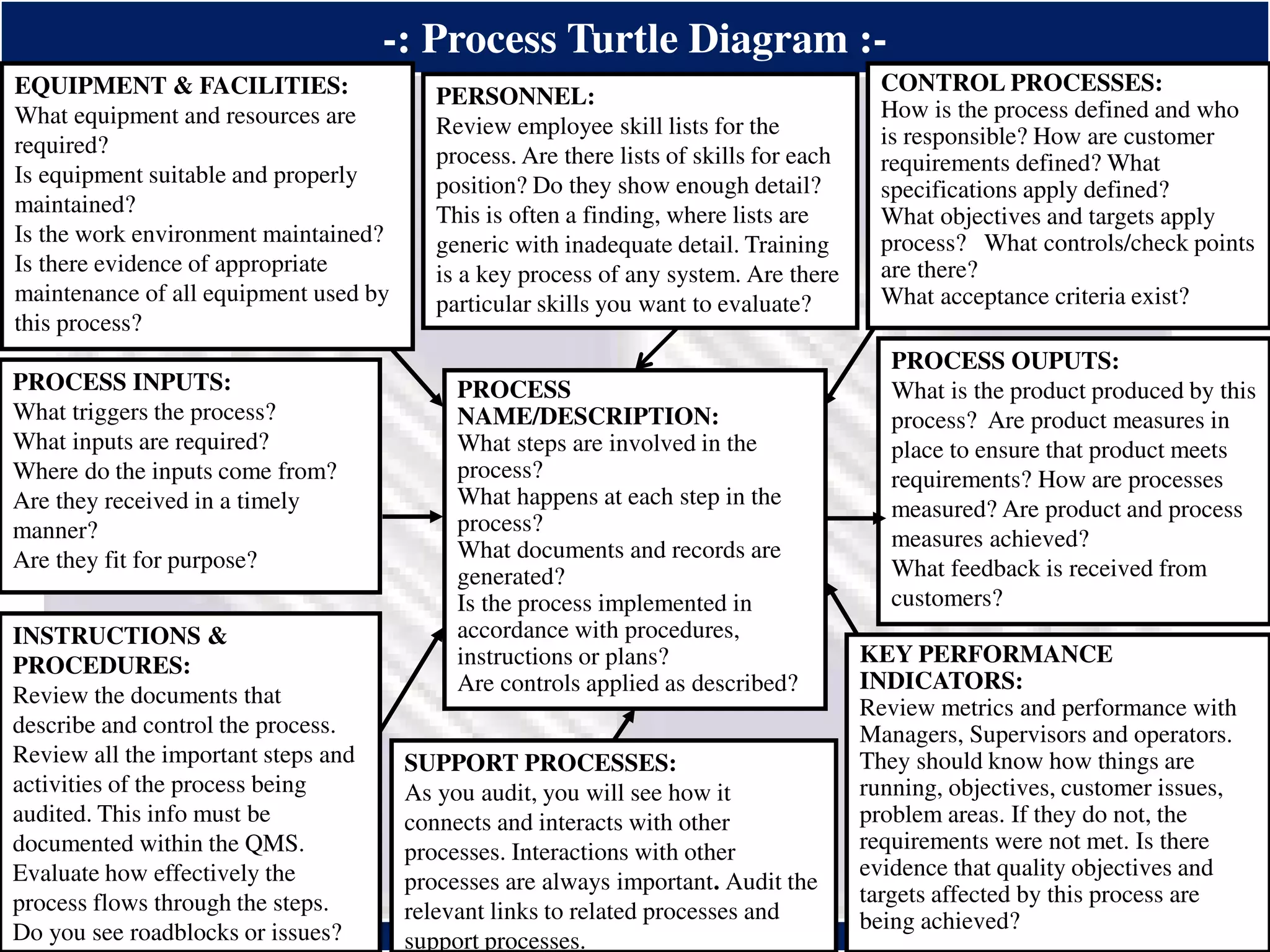 -: Process Turtle Diagram :-

EQUIPMENT & FACILITIES:
What equipment and resources are required?
Is equipment suitable and properly maintained?
Is the work environment maintained?
Is there evidence of appropriate maintenance of all equipment used by this process?

PERSONNEL:
Review employee skill lists for the process. Are there lists of skills for each position? Do they show enough detail? This is often a finding, where lists are generic with inadequate detail. Training is a key process of any system. Are there particular skills you want to evaluate?

CONTROL PROCESSES:
How is the process defined and who is responsible? How are customer requirements defined? What specifications apply defined?
What objectives and targets apply process? What controls/check points are there?
What acceptance criteria exist?

PROCESS INPUTS:
What triggers the process?
What inputs are required?
Where do the inputs come from?
Are they received in a timely manner?
Are they fit for purpose?

PROCESS NAME/DESCRIPTION:
What steps are involved in the process?
What happens at each step in the process?
What documents and records are generated?
Is the process implemented in accordance with procedures, instructions or plans?
Are controls applied as described?

PROCESS OUPUTS:
What is the product produced by this process? Are product measures in place to ensure that product meets requirements? How are processes measured? Are product and process measures achieved?
What feedback is received from customers?

INSTRUCTIONS & PROCEDURES:
Review the documents that describe and control the process. Review all the important steps and activities of the process being audited. This info must be documented within the QMS. Evaluate how effectively the process flows through the steps. Do you see roadblocks or issues?

SUPPORT PROCESSES:
As you audit, you will see how it connects and interacts with other processes. Interactions with other processes are always important. Audit the relevant links to related processes and support processes.

KEY PERFORMANCE INDICATORS:
Review metrics and performance with Managers, Supervisors and operators. They should know how things are running, objectives, customer issues, problem areas. If they do not, the requirements were not met. Is there evidence that quality objectives and targets affected by this process are being achieved?