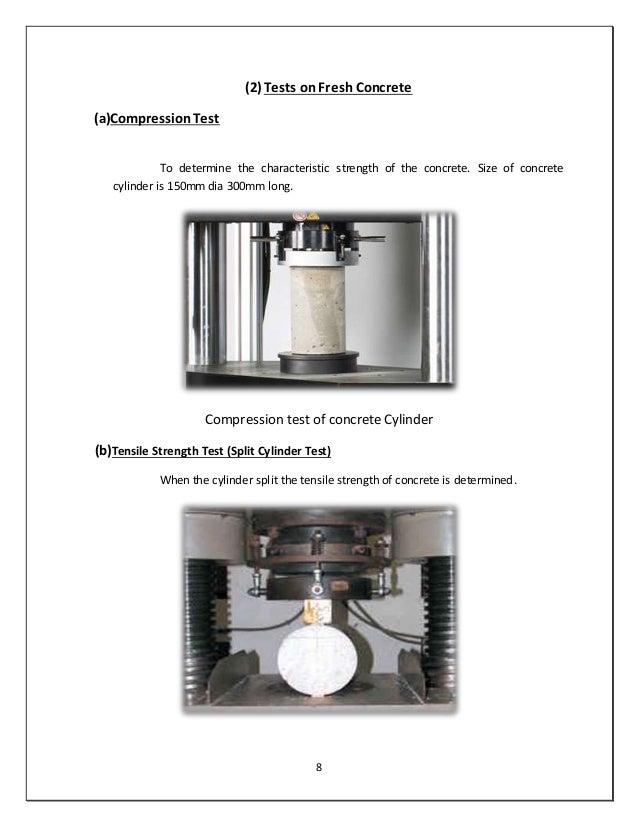 (2) Tests on Fresh Concrete

(a)Compression Test

To determine the characteristic strength of the concrete. Size of concrete cylinder is 150mm dia 300mm long.

Compression test of concrete Cylinder

(b)Tensile Strength Test (Split Cylinder Test)

When the cylinder split the tensile strength of concrete is determined.

8