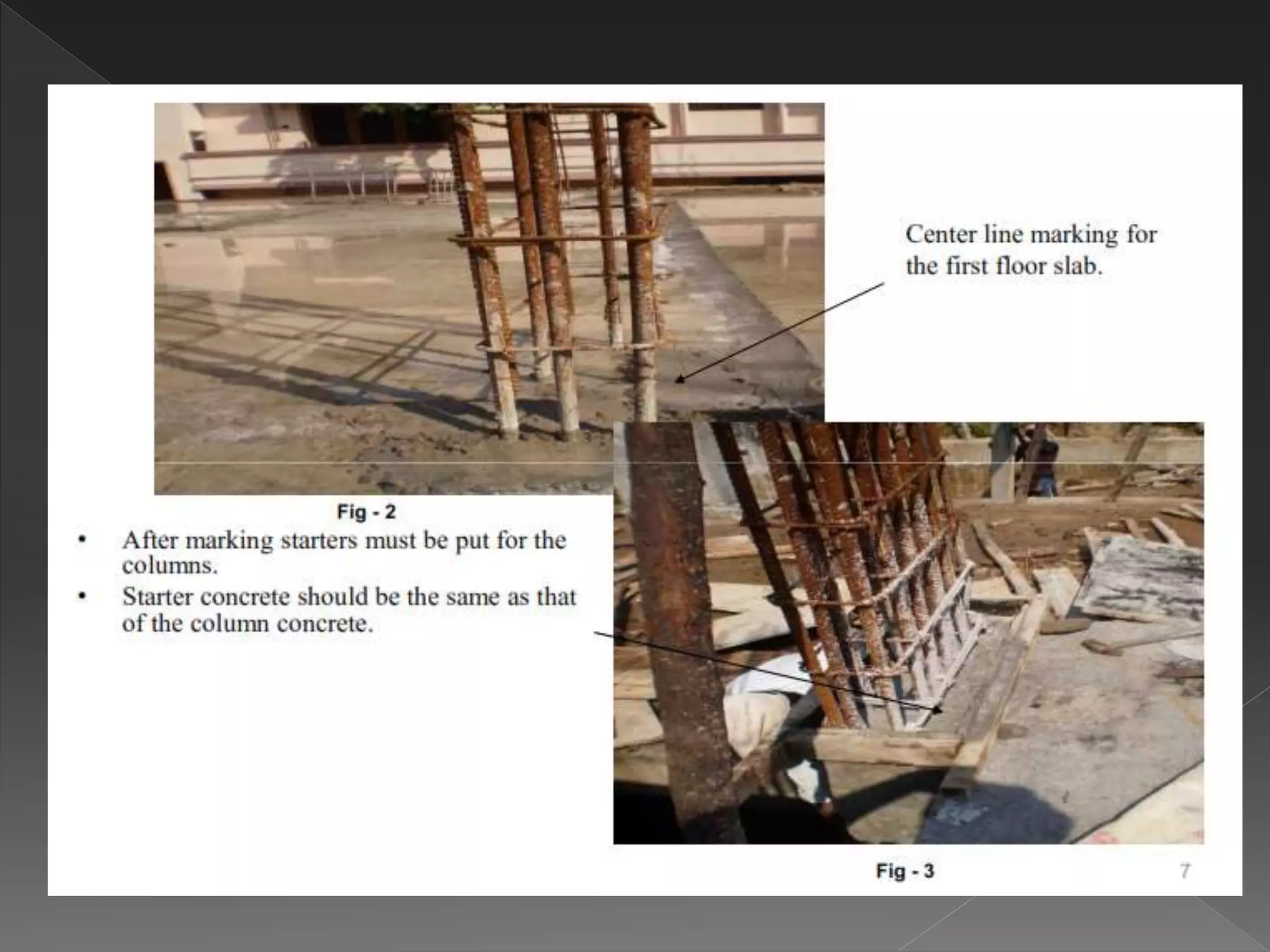 Center line marking for the first floor slab.

Fig - 2

• After marking starters must be put for the columns.
• Starter concrete should be the same as that of the column concrete.

Fig - 3

7