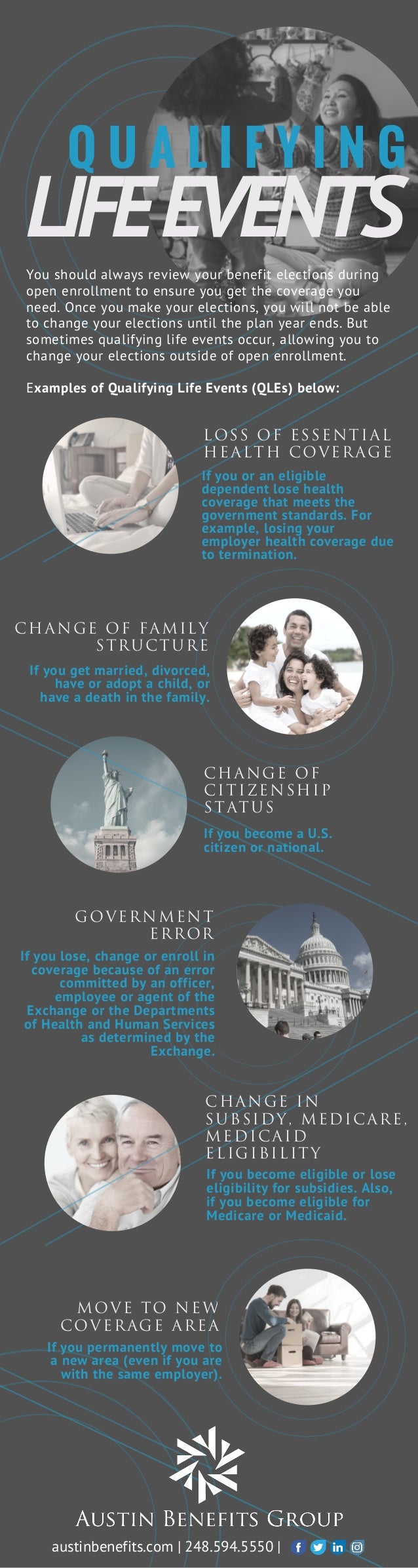 QUALIFYING LIFE EVENTS

You should always review your benefit elections during open enrollment to ensure you get the coverage you need. Once you make your elections, you will not be able to change your elections until the plan year ends. But sometimes qualifying life events occur, allowing you to change your elections outside of open enrollment.

Examples of Qualifying Life Events (QLEs) below:

LOSS OF ESSENTIAL HEALTH COVERAGE

If you or an eligible dependent lose health coverage that meets the government standards. For example, losing your employer health coverage due to termination.

CHANGE OF FAMILY STRUCTURE

If you get married, divorced, have or adopt a child, or have a death in the family.

CHANGE OF CITIZENSHIP STATUS

If you become a U.S. citizen or national.

GOVERNMENT ERROR

If you lose, change or enroll in coverage because of an error committed by an officer, employee or agent of the Exchange or the Departments of Health and Human Services as determined by the Exchange.

CHANGE IN SUBSIDY, MEDICARE, MEDICAID ELIGIBILITY

If you become eligible or lose eligibility for subsidies. Also, if you become eligible for Medicare or Medicaid.

MOVE TO NEW COVERAGE AREA

If you permanently move to a new area (even if you are with the same employer).

AUSTIN BENEFITS GROUP

austinbenefits.com | 248.594.5550 |