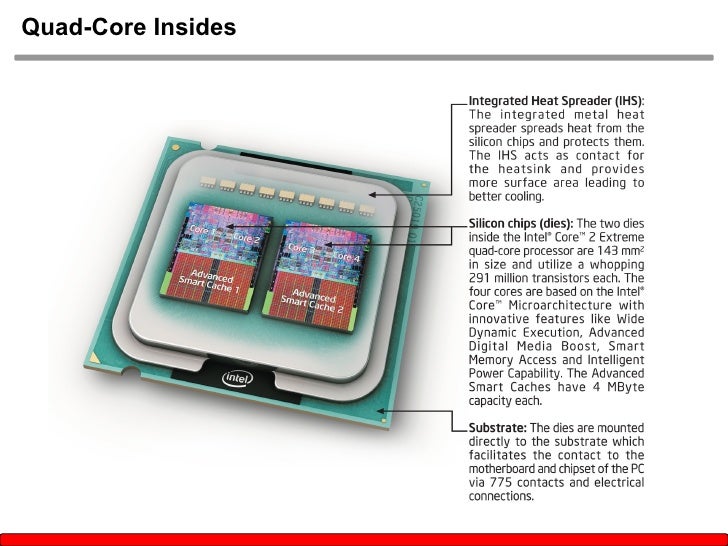 Quad-Core Insides

Core 1 Core 2

Advanced Smart Cache 1

Core 3 Core 4

Advanced Smart Cache 2

intel

Integrated Heat Spreader (IHS): The integrated metal heat spreader spreads heat from the silicon chips and protects them. The IHS acts as contact for the heatsink and provides more surface area leading to better cooling.

Silicon chips (dies): The two dies inside the Intel® Core™ 2 Extreme quad-core processor are 143 mm² in size and utilize a whopping 291 million transistors each. The four cores are based on the Intel® Core™ Microarchitecture with innovative features like Wide Dynamic Execution, Advanced Digital Media Boost, Smart Memory Access and Intelligent Power Capability. The Advanced Smart Caches have 4 MByte capacity each.

Substrate: The dies are mounted directly to the substrate which facilitates the contact to the motherboard and chipset of the PC via 775 contacts and electrical connections.