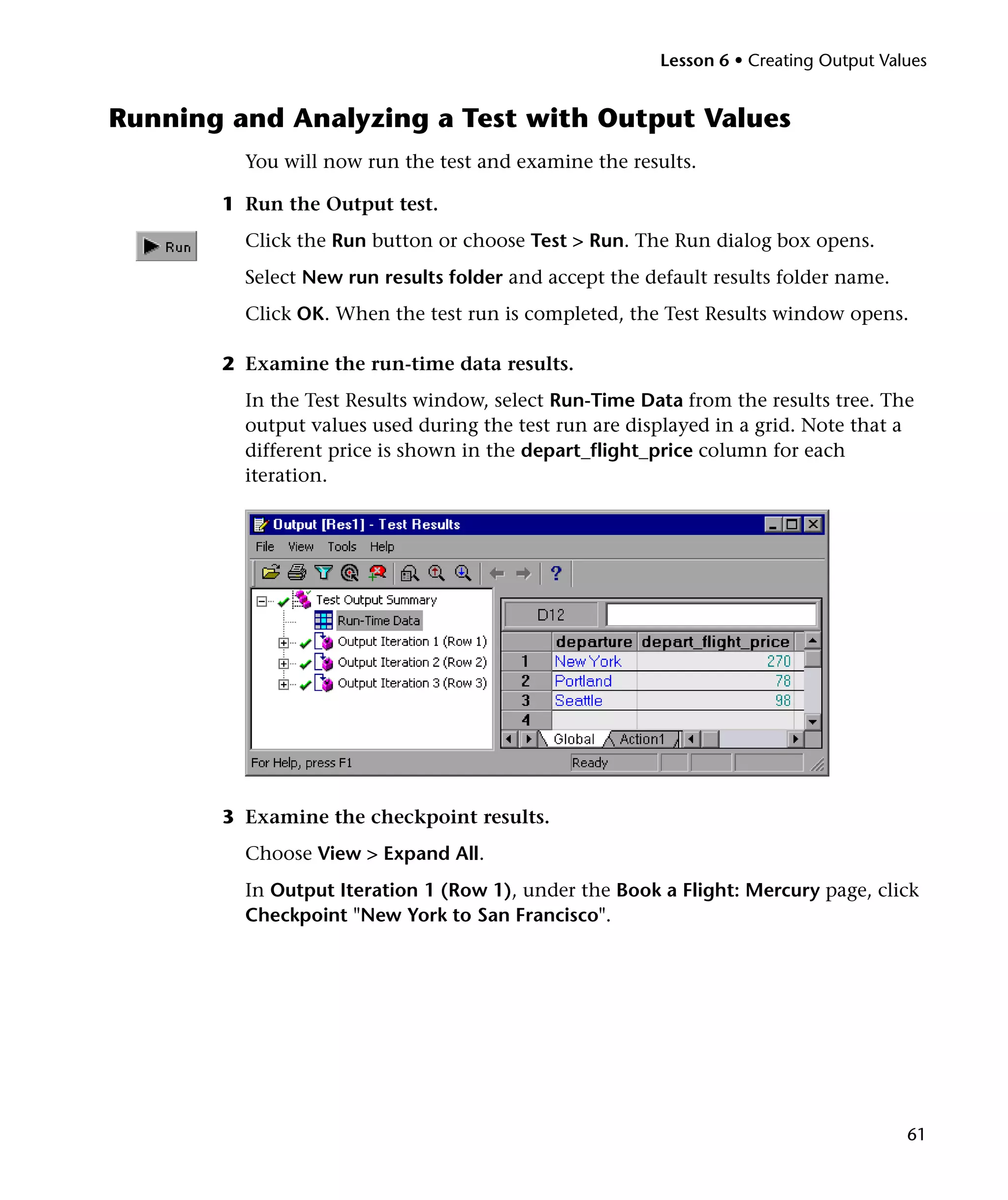 Lesson 6 • Creating Output Values

Running and Analyzing a Test with Output Values

You will now run the test and examine the results.

1 Run the Output test.

Run

Click the Run button or choose Test > Run. The Run dialog box opens.

Select New run results folder and accept the default results folder name.

Click OK. When the test run is completed, the Test Results window opens.

2 Examine the run-time data results.

In the Test Results window, select Run-Time Data from the results tree. The output values used during the test run are displayed in a grid. Note that a different price is shown in the depart_flight_price column for each iteration.

Output [Res1] - Test Results

File View Tools Help

Test Output Summary
Run-Time Data
Output Iteration 1 (Row 1)
Output Iteration 2 (Row 2)
Output Iteration 3 (Row 3)

D12

| | departure | depart_flight_price |
|---|---|---|
| 1 | New York | 270 |
| 2 | Portland | 78 |
| 3 | Seattle | 98 |
| 4 | | |

Global Action1

For Help, press F1 Ready

3 Examine the checkpoint results.

Choose View > Expand All.

In Output Iteration 1 (Row 1), under the Book a Flight: Mercury page, click Checkpoint "New York to San Francisco".

61