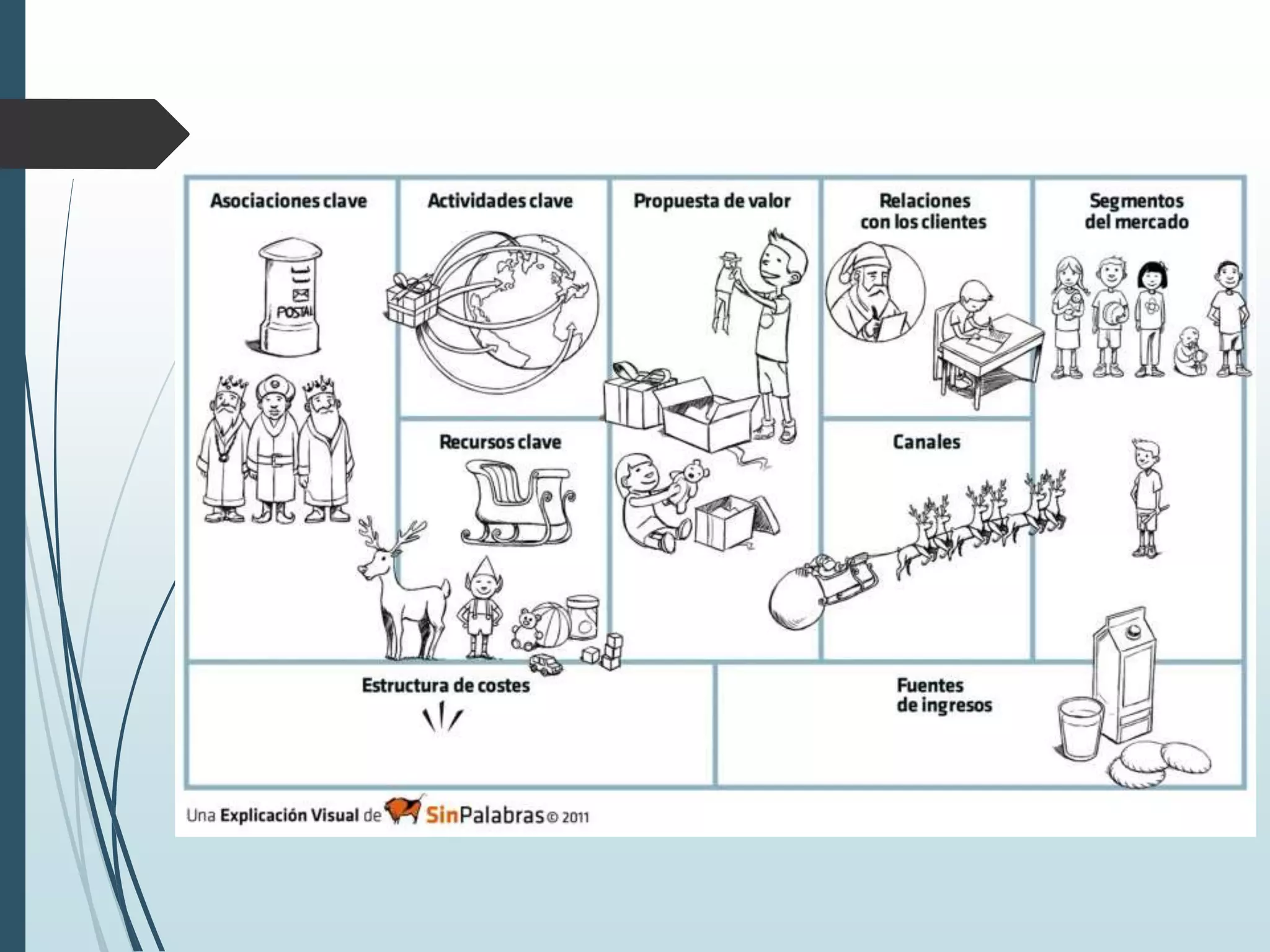 Asociaciones clave

POSTAL

Actividades clave

Recursos clave

Propuesta de valor

Relaciones con los clientes

Canales

Segmentos del mercado

Estructura de costes

Fuentes de ingresos

Una Explicación Visual de SinPalabras © 2011