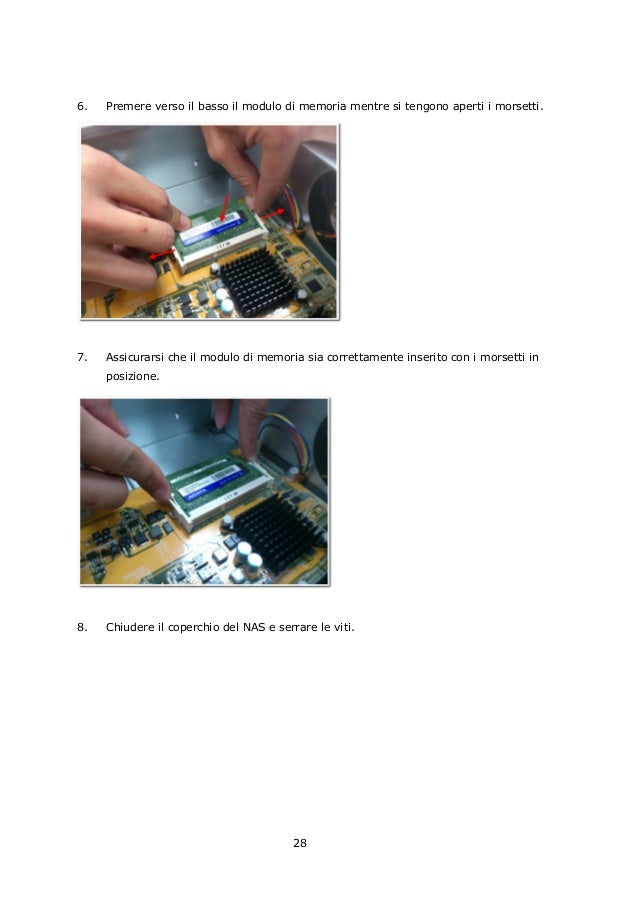 6. Premere verso il basso il modulo di memoria mentre si tengono aperti i morsetti.

7. Assicurarsi che il modulo di memoria sia correttamente inserito con i morsetti in posizione.

8. Chiudere il coperchio del NAS e serrare le viti.

28