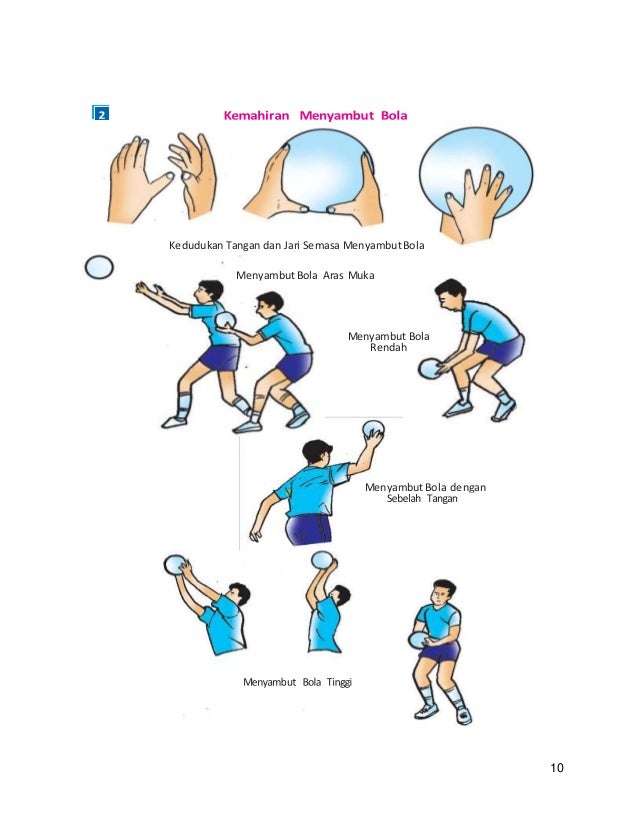 2

Kemahiran Menyambut Bola

Kedudukan Tangan dan Jari Semasa Menyambut Bola

Menyambut Bola Aras Muka

Menyambut Bola Rendah

Menyambut Bola dengan Sebelah Tangan

Menyambut Bola Tinggi

10