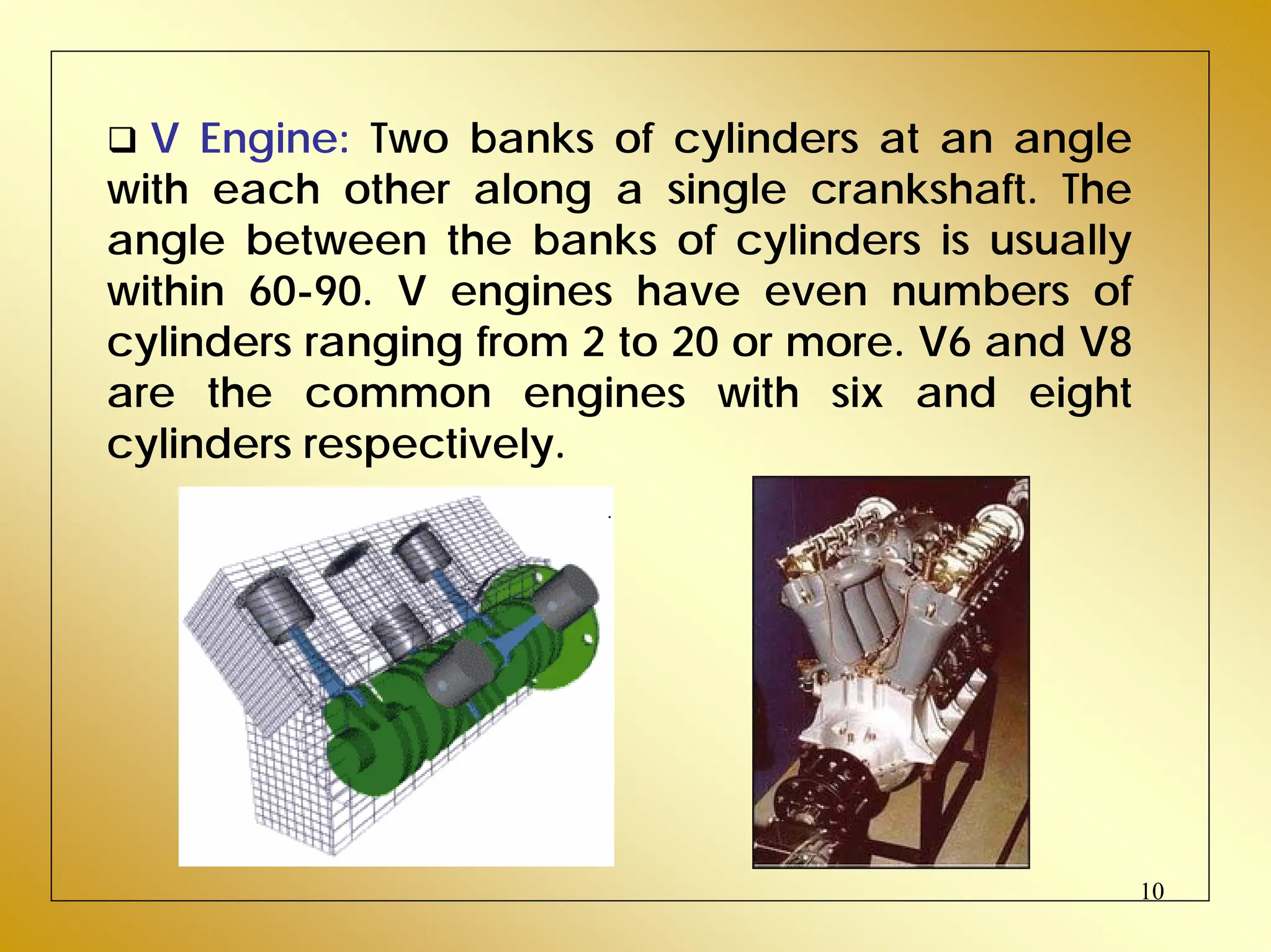 ❑ V Engine: Two banks of cylinders at an angle with each other along a single crankshaft. The angle between the banks of cylinders is usually within 60-90. V engines have even numbers of cylinders ranging from 2 to 20 or more. V6 and V8 are the common engines with six and eight cylinders respectively.

10