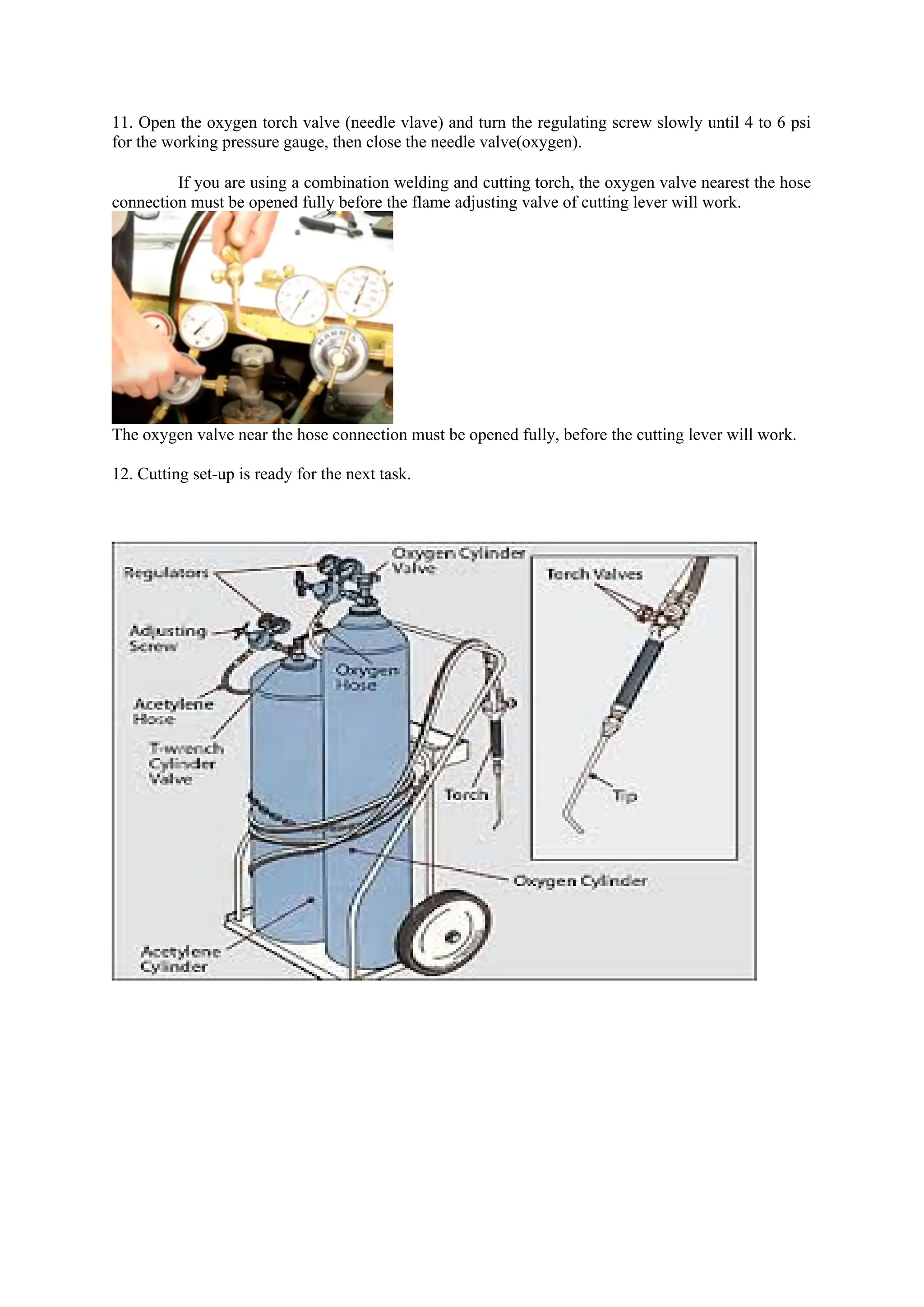 11. Open the oxygen torch valve (needle vlave) and turn the regulating screw slowly until 4 to 6 psi for the working pressure gauge, then close the needle valve(oxygen).

If you are using a combination welding and cutting torch, the oxygen valve nearest the hose connection must be opened fully before the flame adjusting valve of cutting lever will work.

HARRIS

The oxygen valve near the hose connection must be opened fully, before the cutting lever will work.

12. Cutting set-up is ready for the next task.

Regulators
Oxygen Cylinder Valve
Torch Valves
Adjusting Screw
Oxygen Hose
Acetylene Hose
T-wrench Cylinder Valve
Torch
Tip
Oxygen Cylinder
Acetylene Cylinder