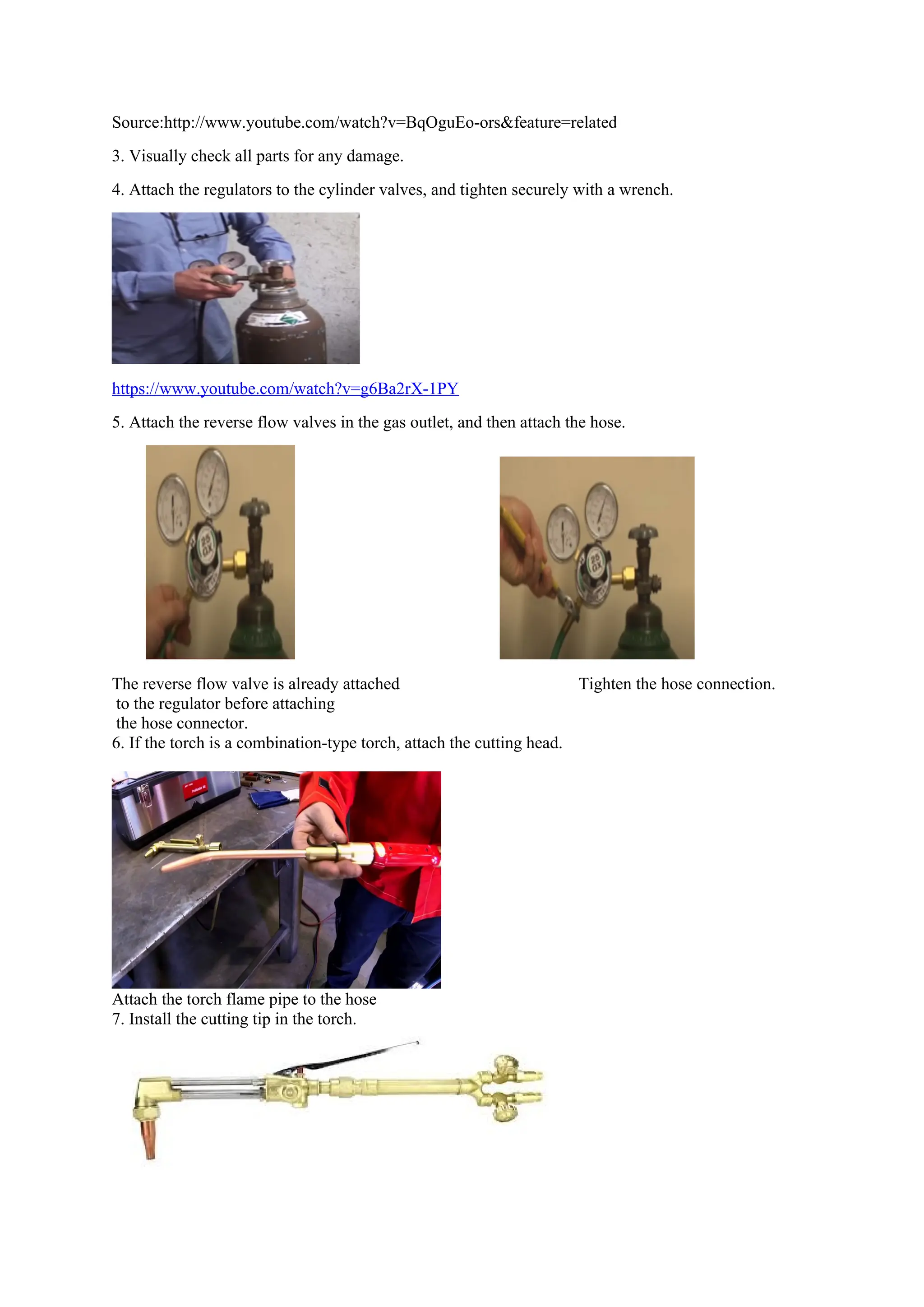 Source:http://www.youtube.com/watch?v=BqOguEo-ors&feature=related

3. Visually check all parts for any damage.

4. Attach the regulators to the cylinder valves, and tighten securely with a wrench.

https://www.youtube.com/watch?v=g6Ba2rX-1PY

5. Attach the reverse flow valves in the gas outlet, and then attach the hose.

The reverse flow valve is already attached to the regulator before attaching the hose connector.

Tighten the hose connection.

6. If the torch is a combination-type torch, attach the cutting head.

Attach the torch flame pipe to the hose
7. Install the cutting tip in the torch.