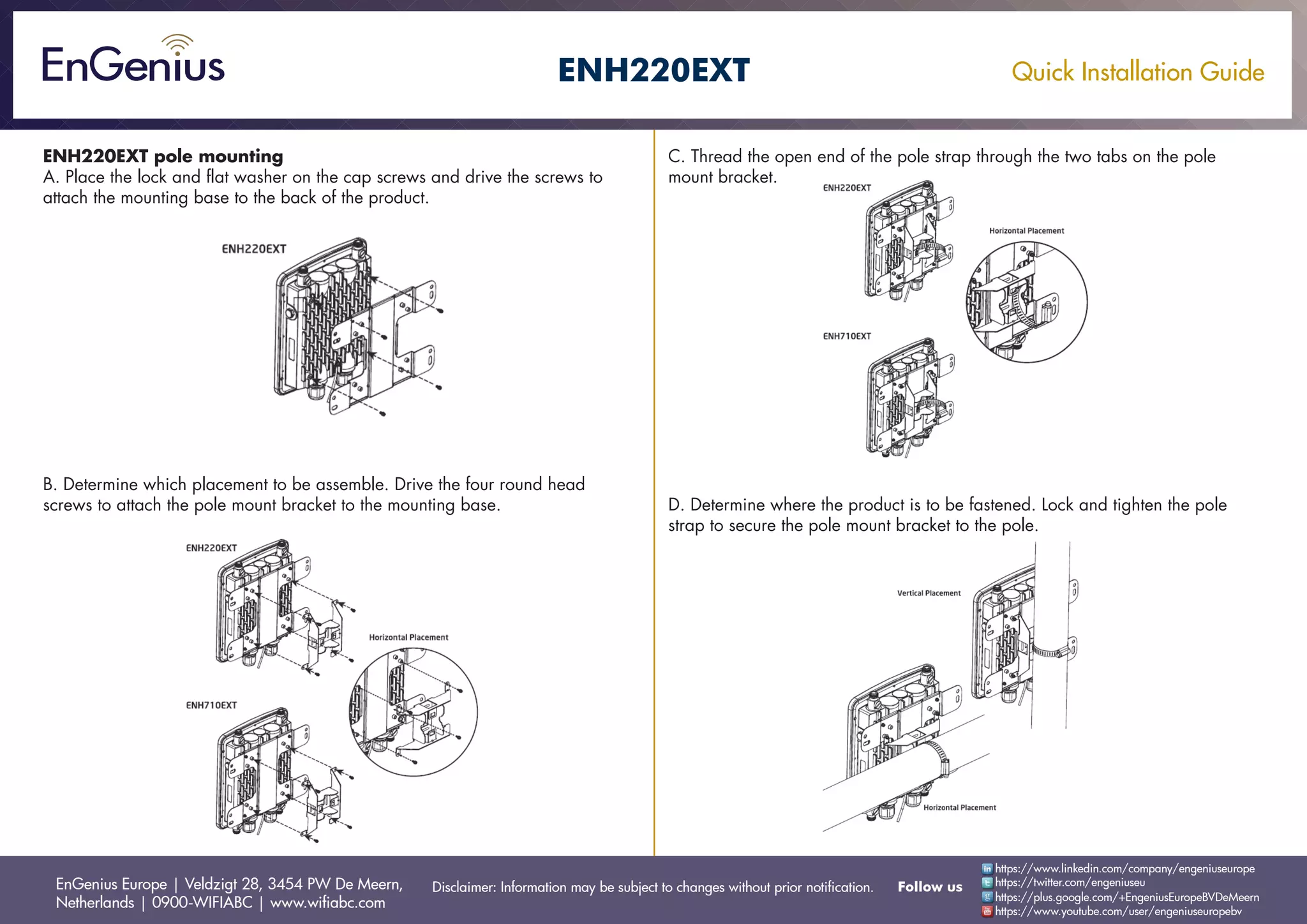 EnGenius

ENH220EXT

Quick Installation Guide

ENH220EXT pole mounting
A. Place the lock and flat washer on the cap screws and drive the screws to attach the mounting base to the back of the product.

ENH220EXT

B. Determine which placement to be assemble. Drive the four round head screws to attach the pole mount bracket to the mounting base.

ENH220EXT

Horizontal Placement

ENH710EXT

C. Thread the open end of the pole strap through the two tabs on the pole mount bracket.

ENH220EXT

Horizontal Placement

ENH710EXT

D. Determine where the product is to be fastened. Lock and tighten the pole strap to secure the pole mount bracket to the pole.

Vertical Placement

Horizontal Placement

EnGenius Europe | Veldzigt 28, 3454 PW De Meern, Netherlands | 0900-WIFIABC | www.wifiabc.com

Disclaimer: Information may be subject to changes without prior notification.

Follow us

https://www.linkedin.com/company/engeniuseurope
https://twitter.com/engeniuseu
https://plus.google.com/+EngeniusEuropeBVDeMeern
https://www.youtube.com/user/engeniuseuropebv