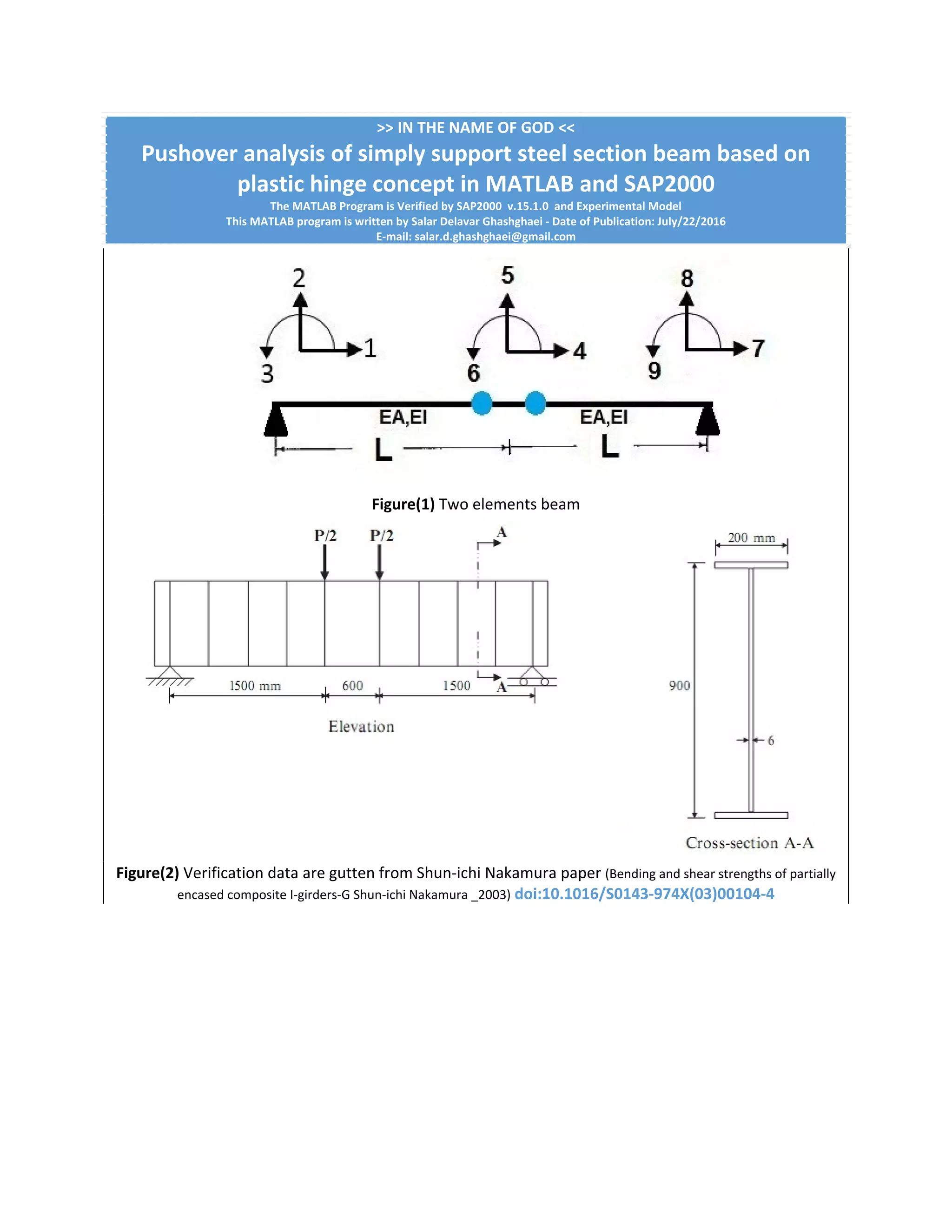 >> IN THE NAME OF GOD <<

Pushover analysis of simply support steel section beam based on plastic hinge concept in MATLAB and SAP2000

The MATLAB Program is Verified by SAP2000 v.15.1.0 and Experimental Model
This MATLAB program is written by Salar Delavar Ghashghaei - Date of Publication: July/22/2016
E-mail: salar.d.ghashghaei@gmail.com

2
1
3
5
4
6
8
7
9
EA,EI
EA,EI
L
L

Figure(1) Two elements beam

P/2
P/2
A
A
1500 mm
600
1500
Elevation

200 mm
900
6
Cross-section A-A

Figure(2) Verification data are gutten from Shun-ichi Nakamura paper (Bending and shear strengths of partially encased composite I-girders-G Shun-ichi Nakamura _2003) doi:10.1016/S0143-974X(03)00104-4