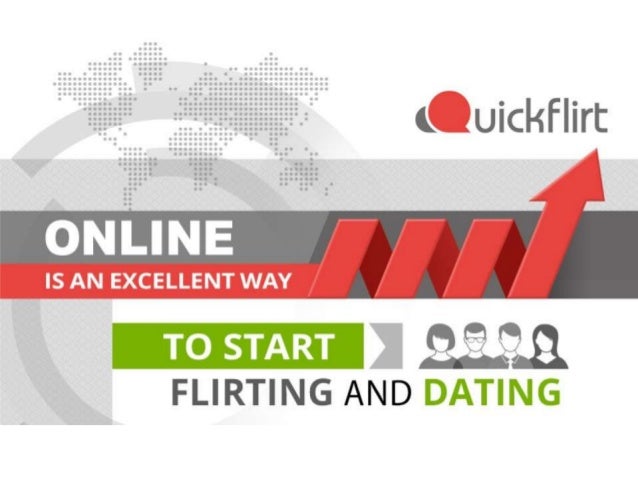 Quickflirt

ONLINE
IS AN EXCELLENT WAY

TO START
FLIRTING AND DATING