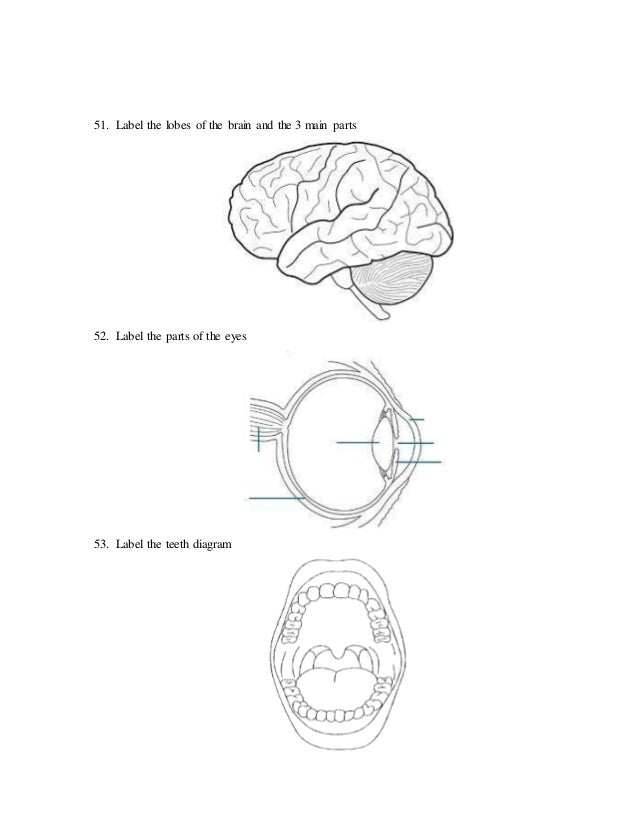 51. Label the lobes of the brain and the 3 main parts

52. Label the parts of the eyes

53. Label the teeth diagram