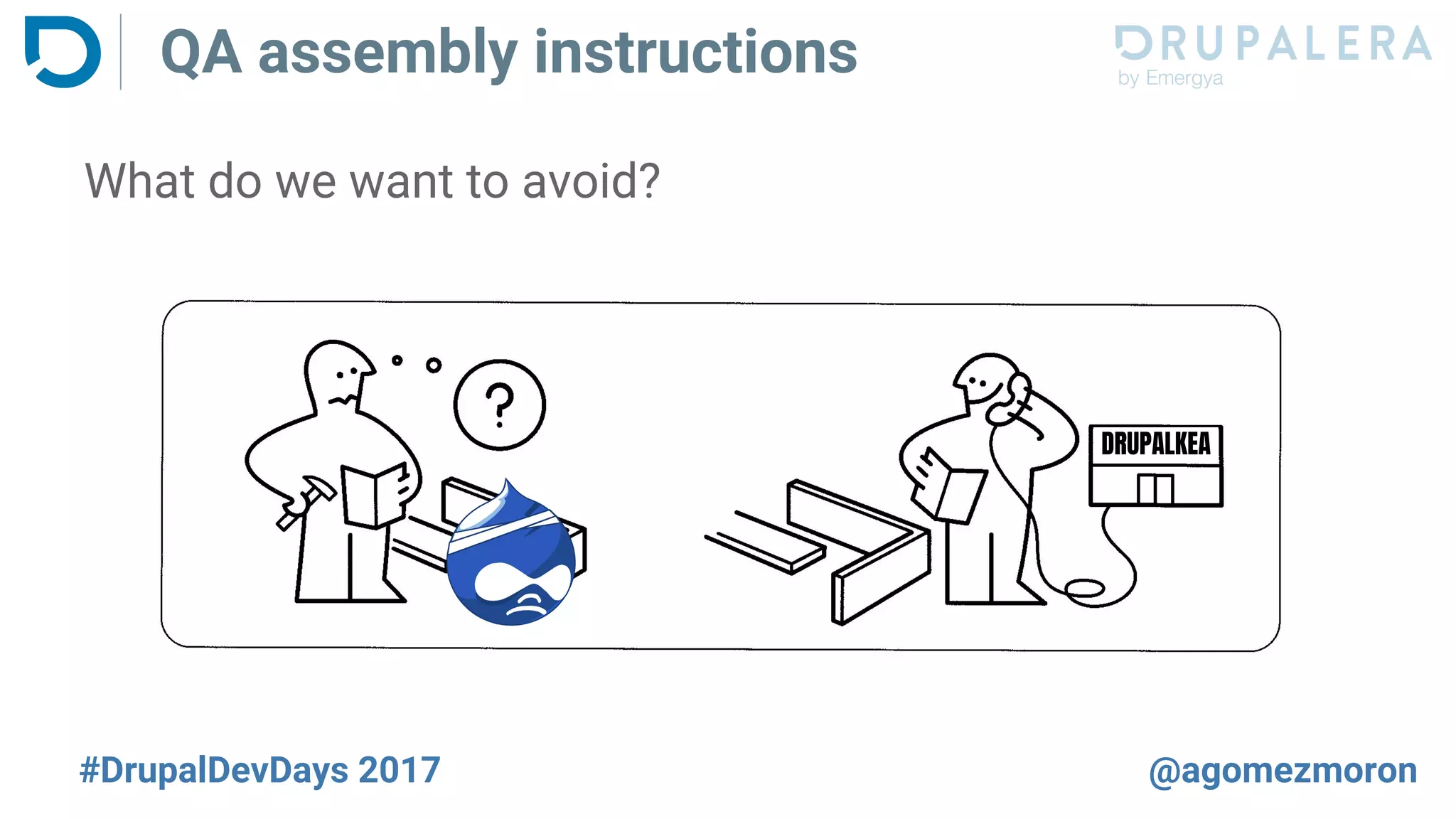 QA assembly instructions

DRUPALERA
by Emergya

What do we want to avoid?

?

DRUPALKEA

#DrupalDevDays 2017

@agomezmoron