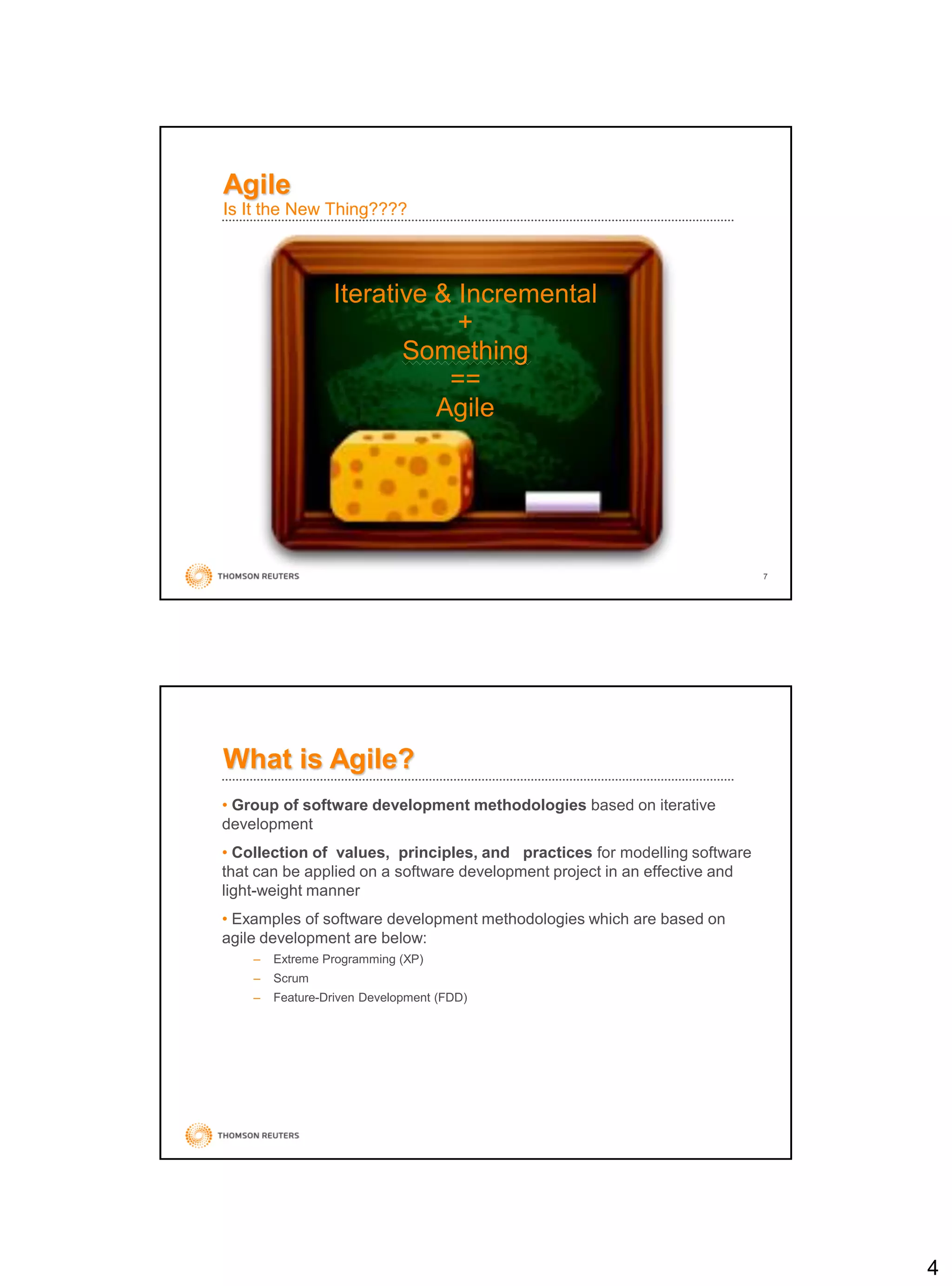 Agile
Is It the New Thing????

Iterative & Incremental
+
Something
==
Agile

THOMSON REUTERS

7

What is Agile?

• Group of software development methodologies based on iterative development

• Collection of values, principles, and practices for modelling software that can be applied on a software development project in an effective and light-weight manner

• Examples of software development methodologies which are based on agile development are below:

– Extreme Programming (XP)
– Scrum
– Feature-Driven Development (FDD)

THOMSON REUTERS

4