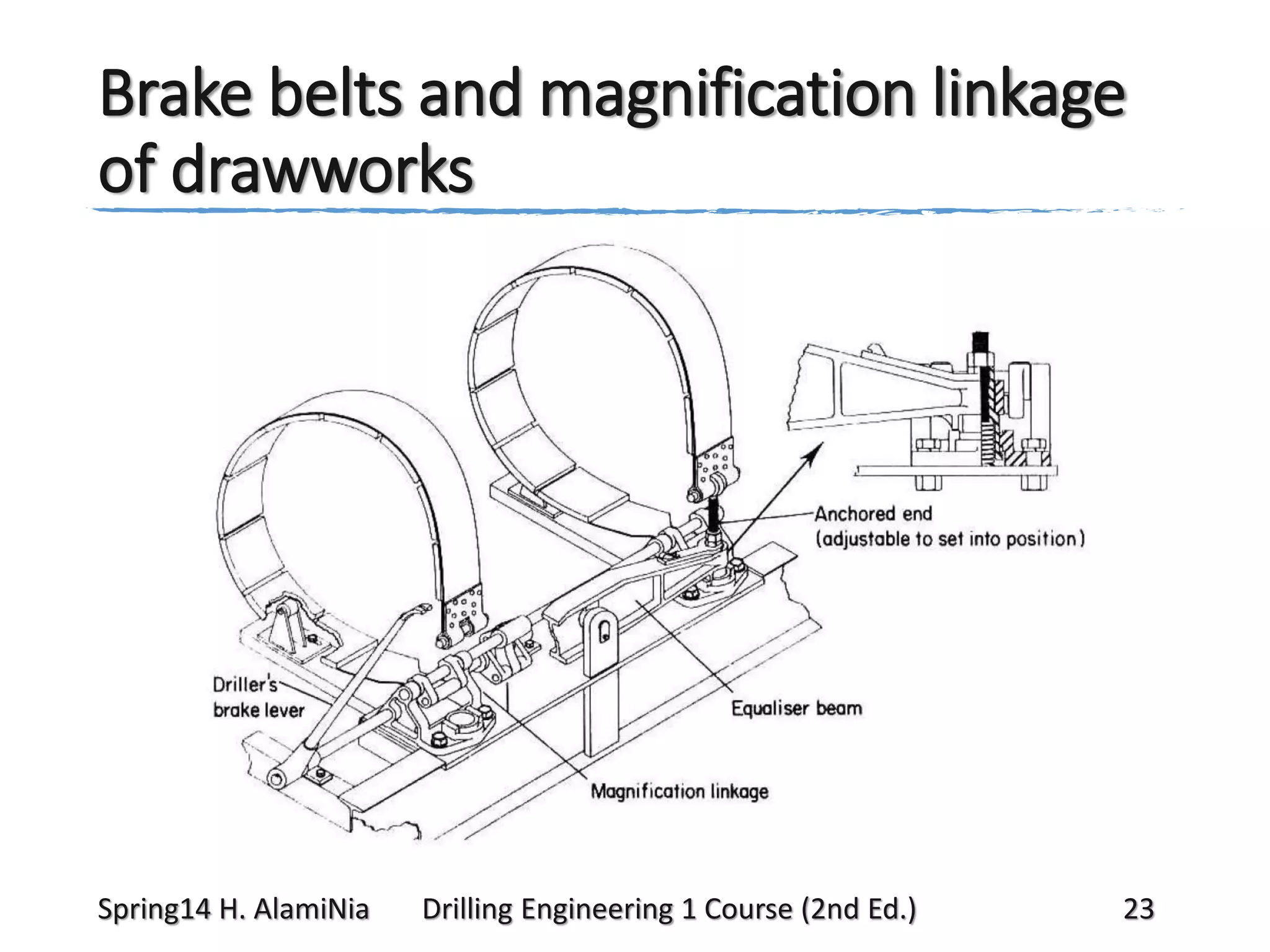 Brake belts and magnification linkage of drawworks

Anchored end
(adjustable to set into position)

Driller's brake lever

Equaliser beam

Magnification linkage

Spring14 H. AlamiNia Drilling Engineering 1 Course (2nd Ed.) 23