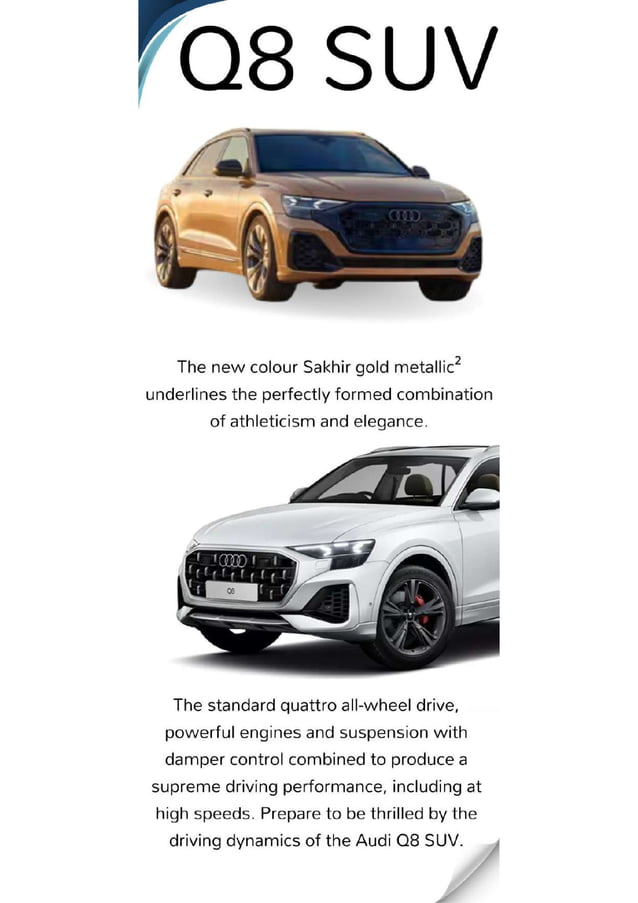 Q8 SUV

The new colour Sakhir gold metallic$^2$ underlines the perfectly formed combination of athleticism and elegance.

Q8

The standard quattro all-wheel drive, powerful engines and suspension with damper control combined to produce a supreme driving performance, including at high speeds. Prepare to be thrilled by the driving dynamics of the Audi Q8 SUV.