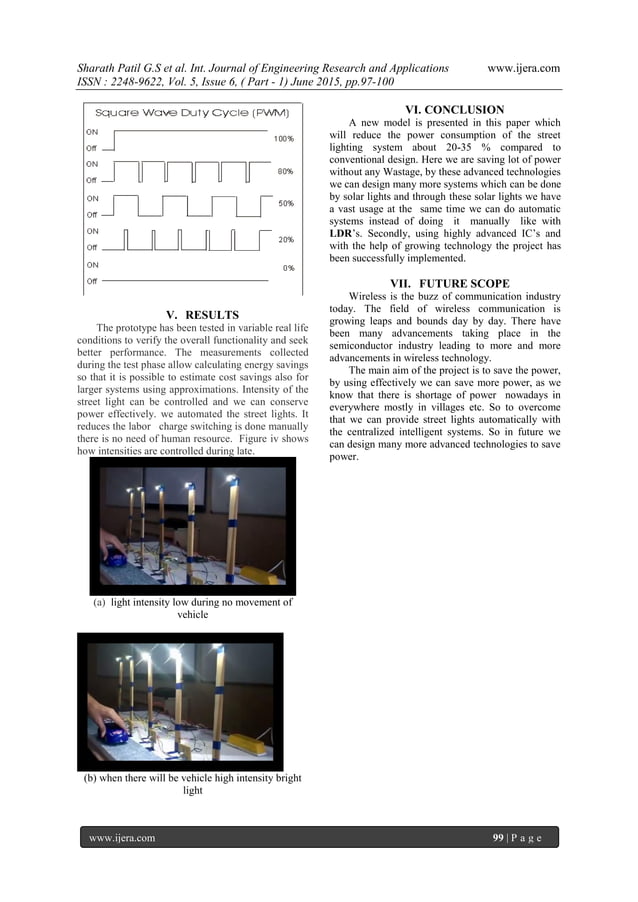 Sharath Patil G.S et al. Int. Journal of Engineering Research and Applications www.ijera.com
ISSN : 2248-9622, Vol. 5, Issue 6, ( Part - 1) June 2015, pp.97-100

Square Wave Duty Cycle (PWM)

ON
Off
100%
ON
Off
80%
ON
Off
50%
ON
Off
20%
ON
Off
0%

V. RESULTS
The prototype has been tested in variable real life conditions to verify the overall functionality and seek better performance. The measurements collected during the test phase allow calculating energy savings so that it is possible to estimate cost savings also for larger systems using approximations. Intensity of the street light can be controlled and we can conserve power effectively. we automated the street lights. It reduces the labor charge switching is done manually there is no need of human resource. Figure iv shows how intensities are controlled during late.

(a) light intensity low during no movement of vehicle

(b) when there will be vehicle high intensity bright light

VI. CONCLUSION
A new model is presented in this paper which will reduce the power consumption of the street lighting system about 20-35 % compared to conventional design. Here we are saving lot of power without any Wastage, by these advanced technologies we can design many more systems which can be done by solar lights and through these solar lights we have a vast usage at the same time we can do automatic systems instead of doing it manually like with LDR's. Secondly, using highly advanced IC's and with the help of growing technology the project has been successfully implemented.

VII. FUTURE SCOPE
Wireless is the buzz of communication industry today. The field of wireless communication is growing leaps and bounds day by day. There have been many advancements taking place in the semiconductor industry leading to more and more advancements in wireless technology.
The main aim of the project is to save the power, by using effectively we can save more power, as we know that there is shortage of power nowadays in everywhere mostly in villages etc. So to overcome that we can provide street lights automatically with the centralized intelligent systems. So in future we can design many more advanced technologies to save power.

www.ijera.com 99 | P a g e