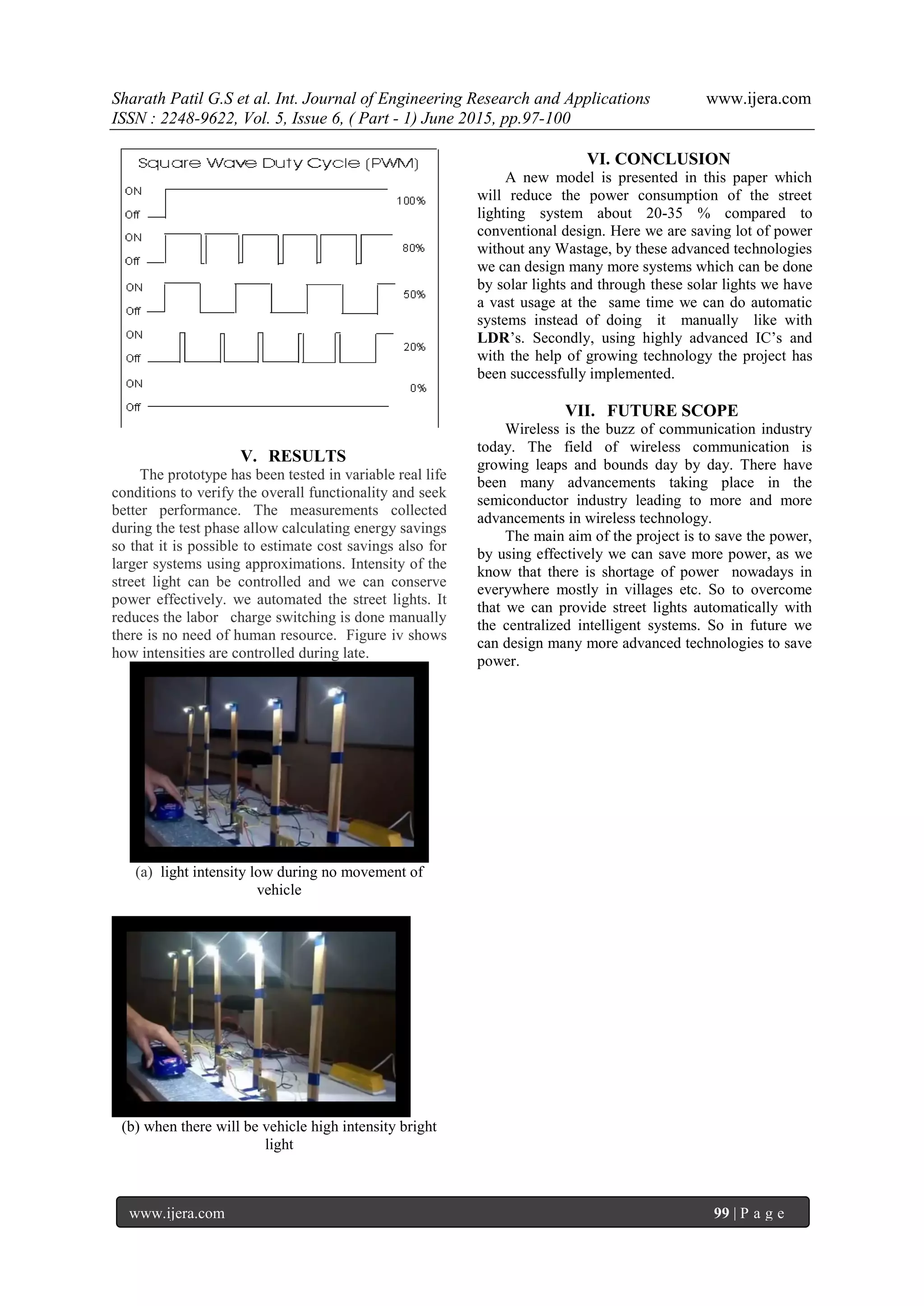 Sharath Patil G.S et al. Int. Journal of Engineering Research and Applications www.ijera.com
ISSN : 2248-9622, Vol. 5, Issue 6, ( Part - 1) June 2015, pp.97-100

Square Wave Duty Cycle (PWM)

ON
Off
100%
ON
Off
80%
ON
Off
50%
ON
Off
20%
ON
Off
0%

V. RESULTS

The prototype has been tested in variable real life conditions to verify the overall functionality and seek better performance. The measurements collected during the test phase allow calculating energy savings so that it is possible to estimate cost savings also for larger systems using approximations. Intensity of the street light can be controlled and we can conserve power effectively. we automated the street lights. It reduces the labor charge switching is done manually there is no need of human resource. Figure iv shows how intensities are controlled during late.

(a) light intensity low during no movement of vehicle

(b) when there will be vehicle high intensity bright light

VI. CONCLUSION

A new model is presented in this paper which will reduce the power consumption of the street lighting system about 20-35 % compared to conventional design. Here we are saving lot of power without any Wastage, by these advanced technologies we can design many more systems which can be done by solar lights and through these solar lights we have a vast usage at the same time we can do automatic systems instead of doing it manually like with LDR's. Secondly, using highly advanced IC's and with the help of growing technology the project has been successfully implemented.

VII. FUTURE SCOPE

Wireless is the buzz of communication industry today. The field of wireless communication is growing leaps and bounds day by day. There have been many advancements taking place in the semiconductor industry leading to more and more advancements in wireless technology.

The main aim of the project is to save the power, by using effectively we can save more power, as we know that there is shortage of power nowadays in everywhere mostly in villages etc. So to overcome that we can provide street lights automatically with the centralized intelligent systems. So in future we can design many more advanced technologies to save power.

www.ijera.com 99 | P a g e