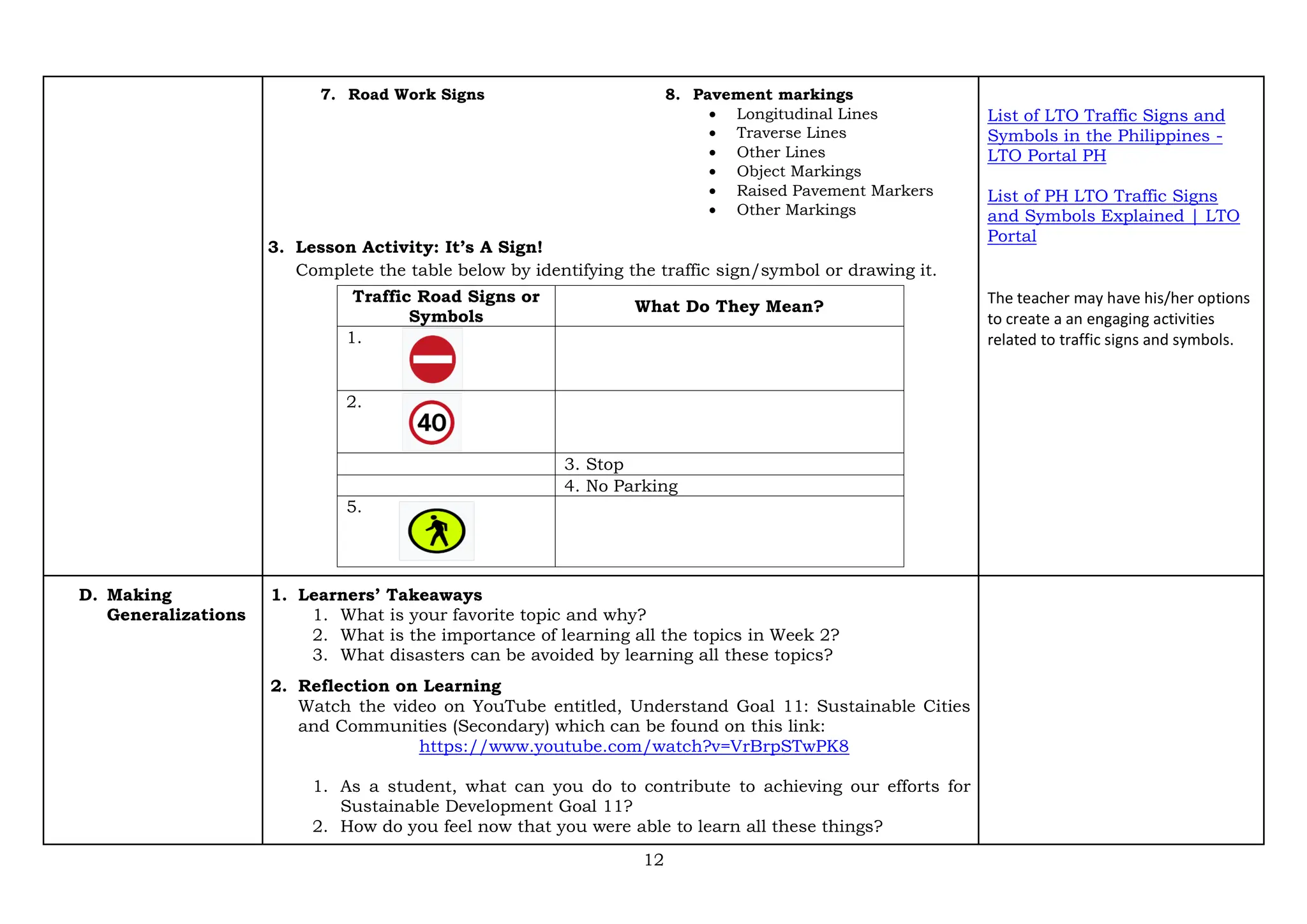 7. Road Work Signs

8. Pavement markings
- Longitudinal Lines
- Traverse Lines
- Other Lines
- Object Markings
- Raised Pavement Markers
- Other Markings

3. Lesson Activity: It's A Sign!
Complete the table below by identifying the traffic sign/symbol or drawing it.

| Traffic Road Signs or Symbols | What Do They Mean? |
|---|---|
| 1. | |
| 2. 40 | |
| | 3. Stop |
| | 4. No Parking |
| 5. | |

List of LTO Traffic Signs and Symbols in the Philippines - LTO Portal PH

List of PH LTO Traffic Signs and Symbols Explained | LTO Portal

The teacher may have his/her options to create a an engaging activities related to traffic signs and symbols.

D. Making Generalizations

1. Learners' Takeaways
1. What is your favorite topic and why?
2. What is the importance of learning all the topics in Week 2?
3. What disasters can be avoided by learning all these topics?

2. Reflection on Learning
Watch the video on YouTube entitled, Understand Goal 11: Sustainable Cities and Communities (Secondary) which can be found on this link:
https://www.youtube.com/watch?v=VrBrpSTwPK8

1. As a student, what can you do to contribute to achieving our efforts for Sustainable Development Goal 11?
2. How do you feel now that you were able to learn all these things?

12