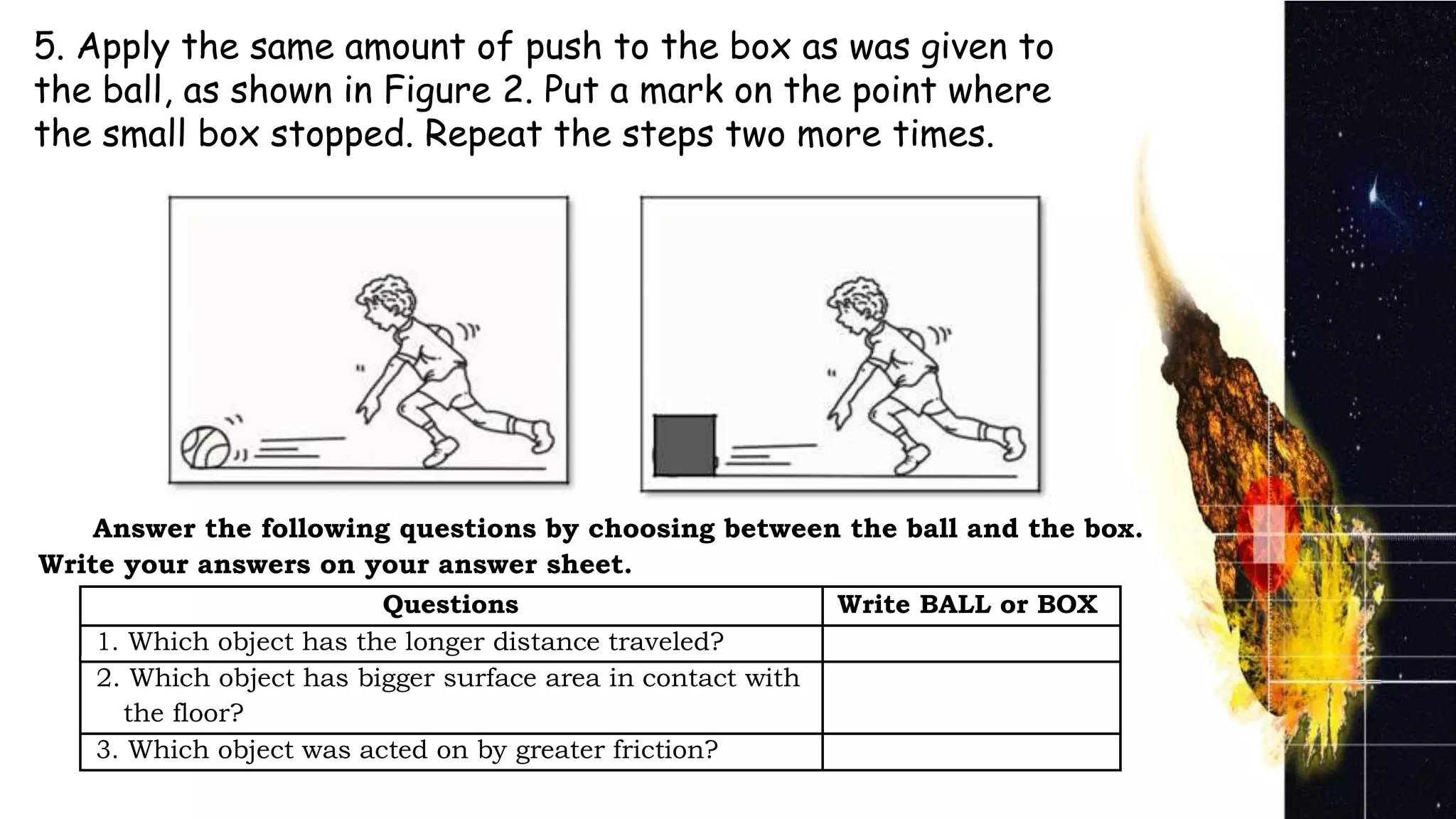 5. Apply the same amount of push to the box as was given to the ball, as shown in Figure 2. Put a mark on the point where the small box stopped. Repeat the steps two more times.

Answer the following questions by choosing between the ball and the box. Write your answers on your answer sheet.

| Questions | Write BALL or BOX |
|---|---|
| 1. Which object has the longer distance traveled? | |
| 2. Which object has bigger surface area in contact with the floor? | |
| 3. Which object was acted on by greater friction? | |