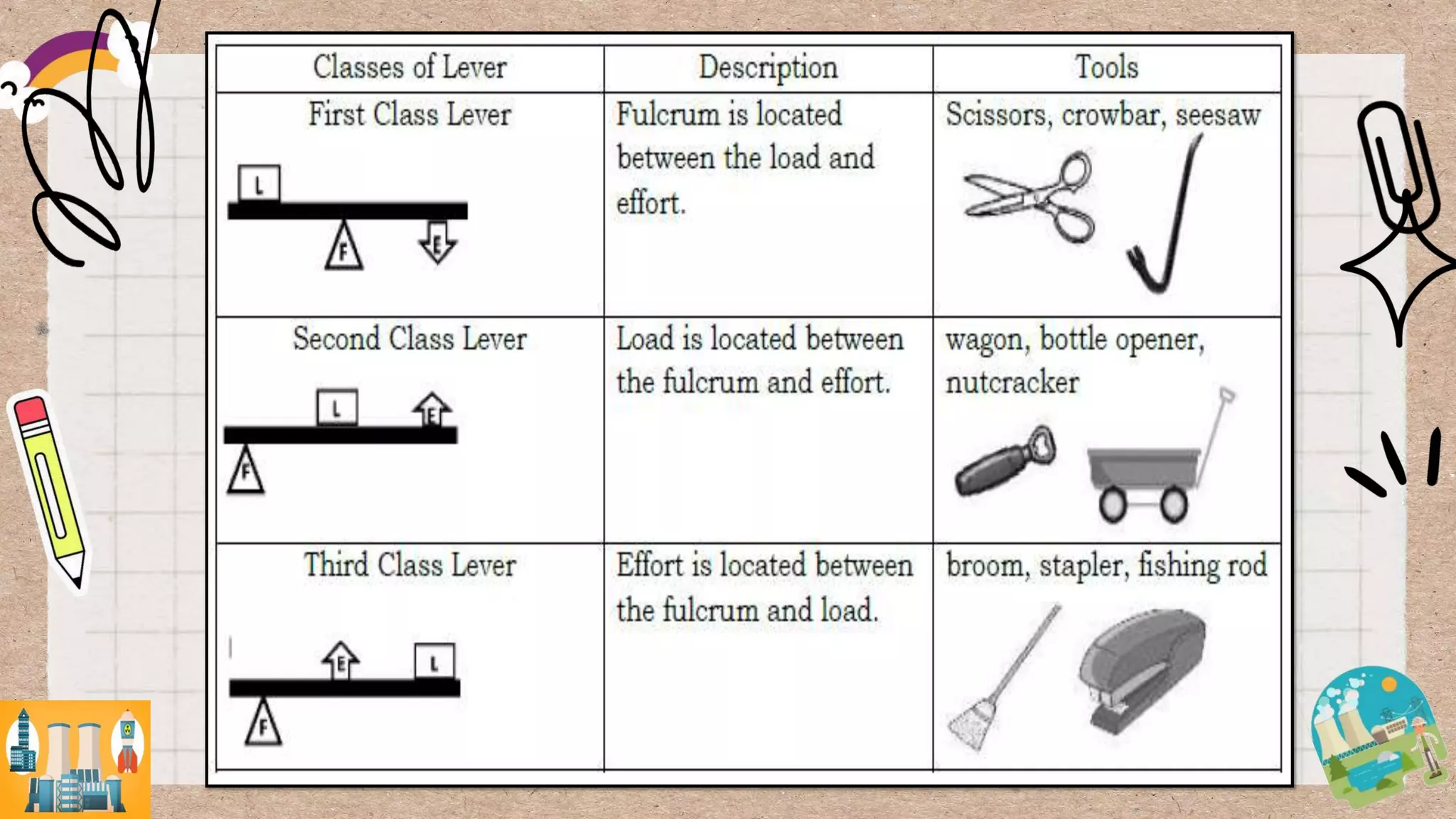 | Classes of Lever | Description | Tools |
|---|---|---|
| First Class Lever L F E | Fulcrum is located between the load and effort. | Scissors, crowbar, seesaw |
| Second Class Lever L E F | Load is located between the fulcrum and effort. | wagon, bottle opener, nutcracker |
| Third Class Lever E L F | Effort is located between the fulcrum and load. | broom, stapler, fishing rod |