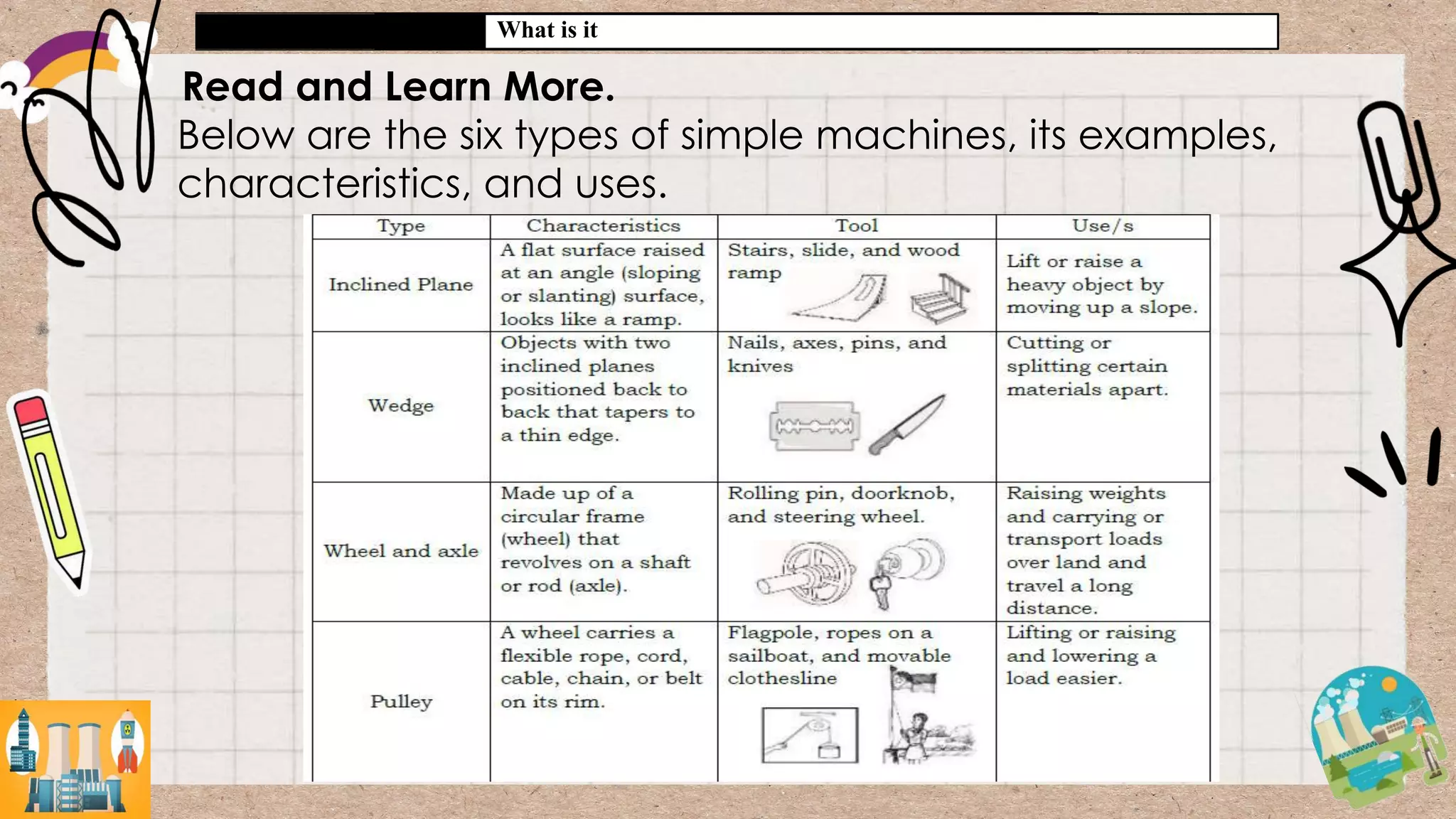 What is it

Read and Learn More.

Below are the six types of simple machines, its examples, characteristics, and uses.

| Type | Characteristics | Tool | Use/s |
|---|---|---|---|
| Inclined Plane | A flat surface raised at an angle (sloping or slanting) surface, looks like a ramp. | Stairs, slide, and wood ramp | Lift or raise a heavy object by moving up a slope. |
| Wedge | Objects with two inclined planes positioned back to back that tapers to a thin edge. | Nails, axes, pins, and knives | Cutting or splitting certain materials apart. |
| Wheel and axle | Made up of a circular frame (wheel) that revolves on a shaft or rod (axle). | Rolling pin, doorknob, and steering wheel. | Raising weights and carrying or transport loads over land and travel a long distance. |
| Pulley | A wheel carries a flexible rope, cord, cable, chain, or belt on its rim. | Flagpole, ropes on a sailboat, and movable clothesline | Lifting or raising and lowering a load easier. |