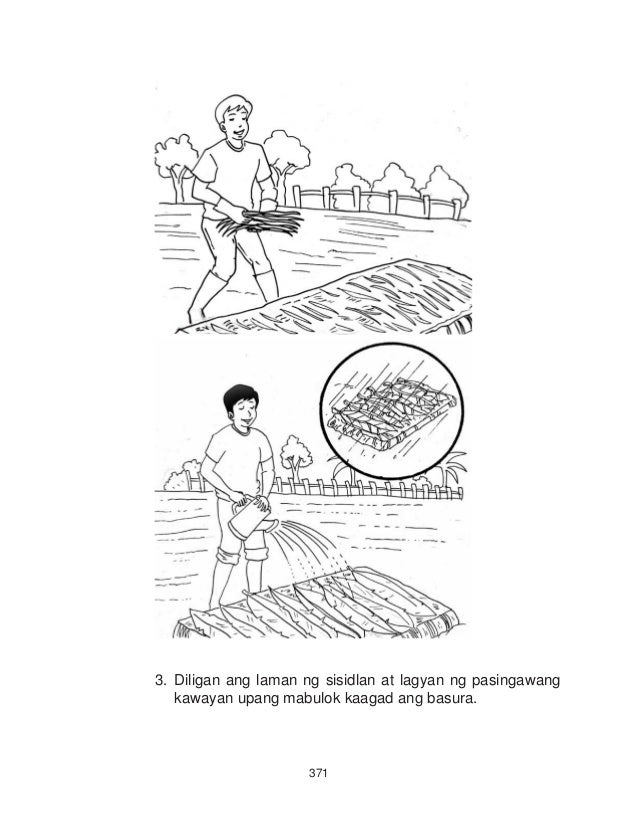 3. Diligan ang laman ng sisidlan at lagyan ng pasingawang kawayan upang mabulok kaagad ang basura.

371