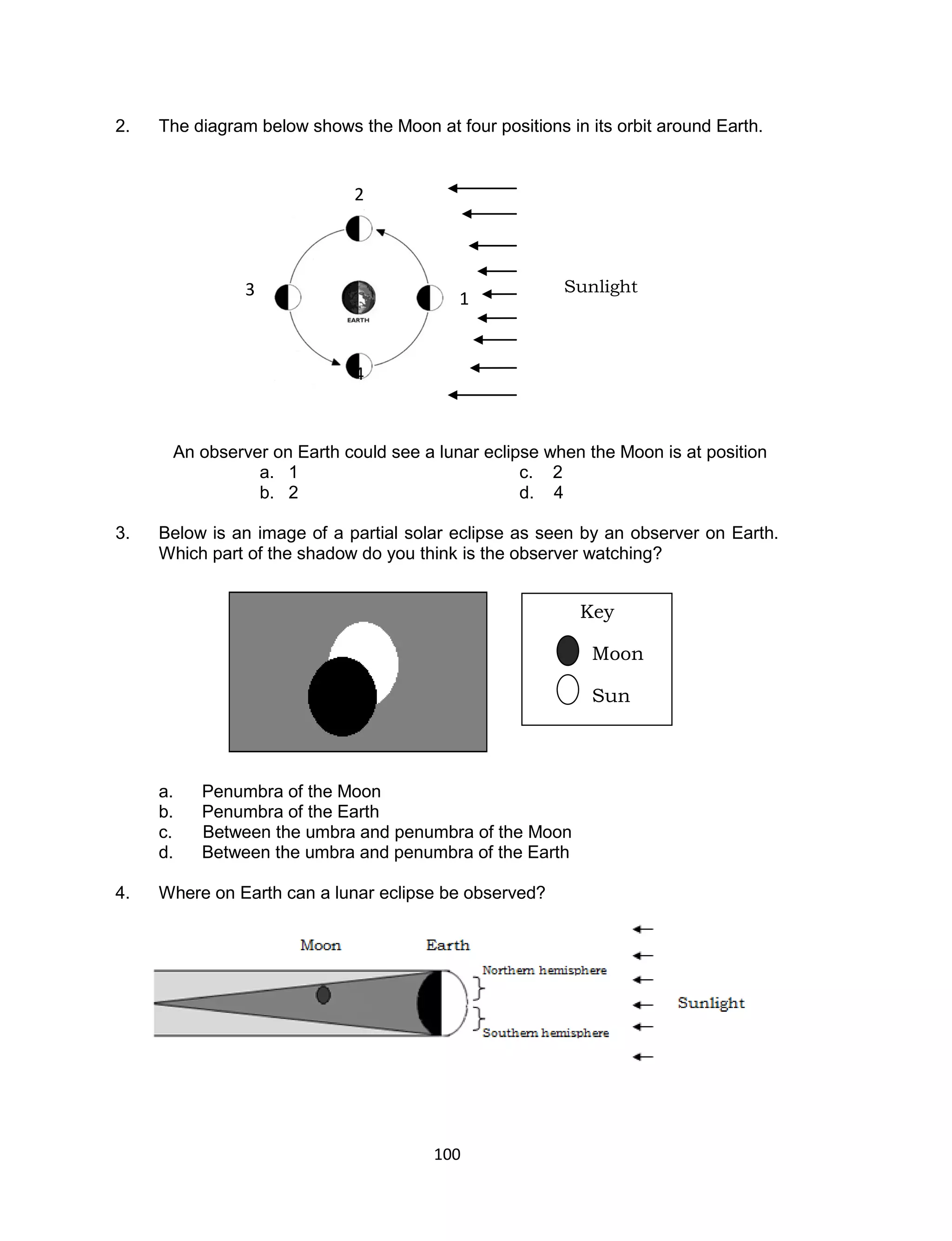 2. The diagram below shows the Moon at four positions in its orbit around Earth.

2

3

EARTH

1

4

Sunlight

An observer on Earth could see a lunar eclipse when the Moon is at position
a. 1
b. 2
c. 2
d. 4

3. Below is an image of a partial solar eclipse as seen by an observer on Earth. Which part of the shadow do you think is the observer watching?

Key
Moon
Sun

a. Penumbra of the Moon
b. Penumbra of the Earth
c. Between the umbra and penumbra of the Moon
d. Between the umbra and penumbra of the Earth

4. Where on Earth can a lunar eclipse be observed?

Moon
Earth
Northern hemisphere
Southern hemisphere
Sunlight

100