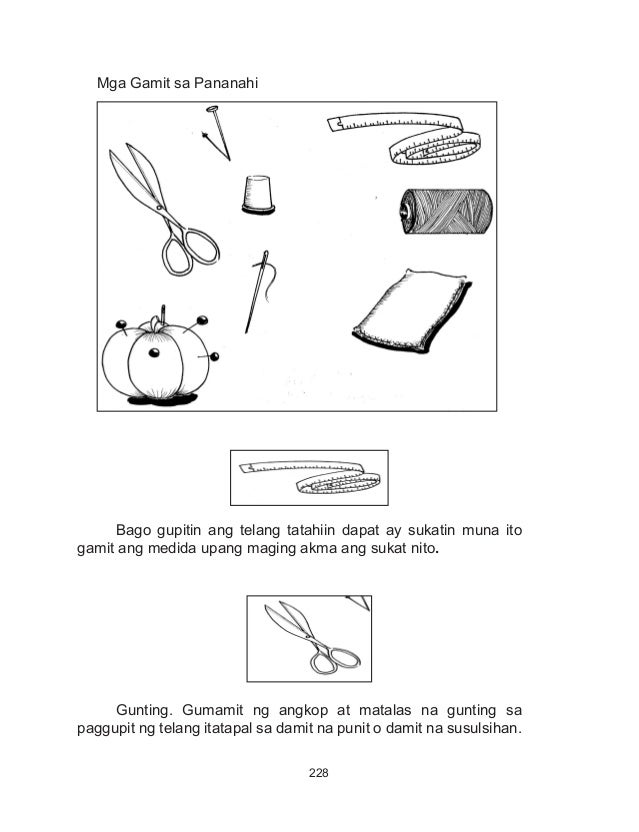 Mga Gamit sa Pananahi

Bago gupitin ang telang tatahiin dapat ay sukatin muna ito gamit ang medida upang maging akma ang sukat nito.

Gunting. Gumamit ng angkop at matalas na gunting sa paggupit ng telang itatapal sa damit na punit o damit na susulsihan.

228