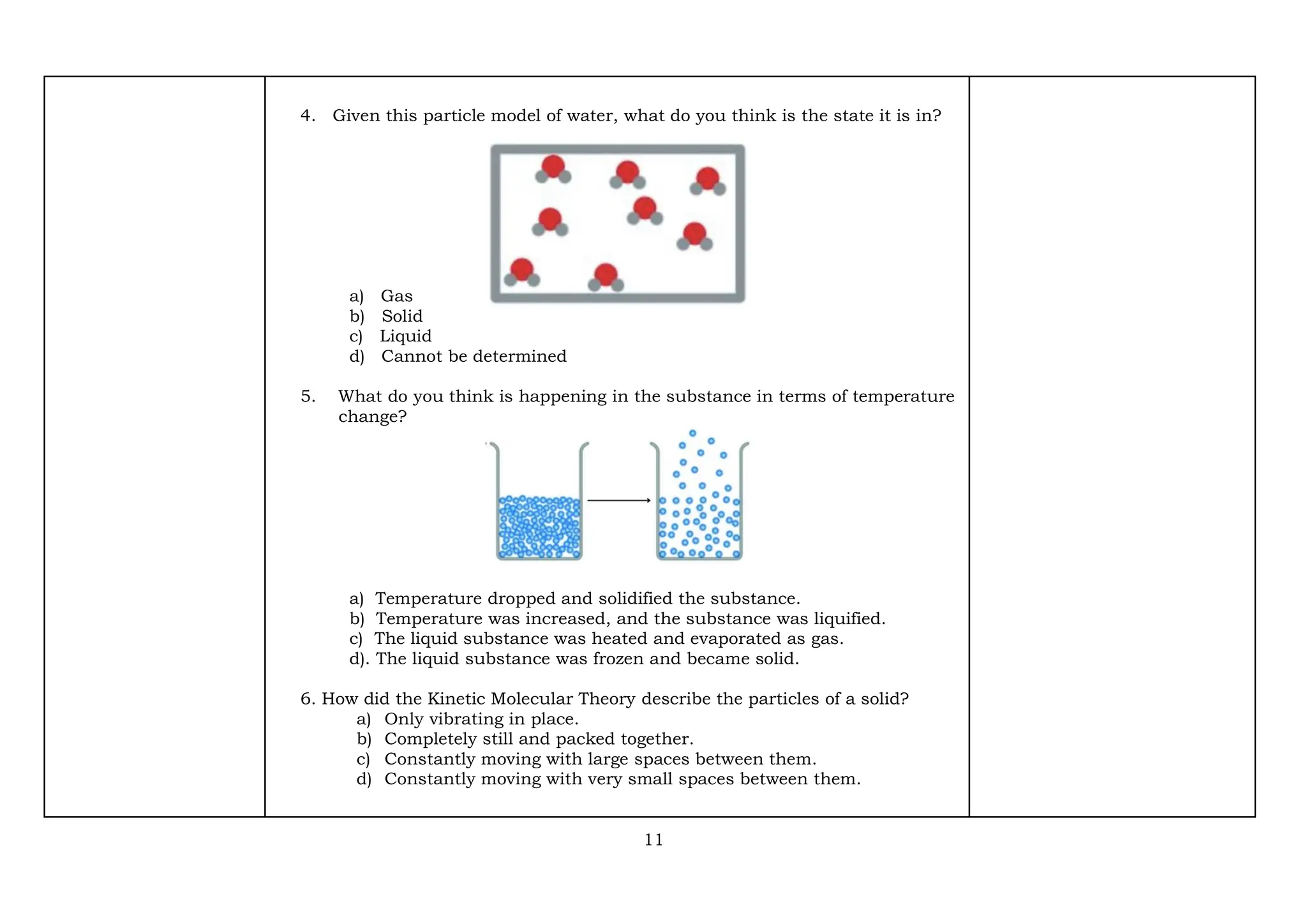 4. Given this particle model of water, what do you think is the state it is in?

a) Gas
b) Solid
c) Liquid
d) Cannot be determined

5. What do you think is happening in the substance in terms of temperature change?

a) Temperature dropped and solidified the substance.
b) Temperature was increased, and the substance was liquified.
c) The liquid substance was heated and evaporated as gas.
d). The liquid substance was frozen and became solid.

6. How did the Kinetic Molecular Theory describe the particles of a solid?
a) Only vibrating in place.
b) Completely still and packed together.
c) Constantly moving with large spaces between them.
d) Constantly moving with very small spaces between them.

11