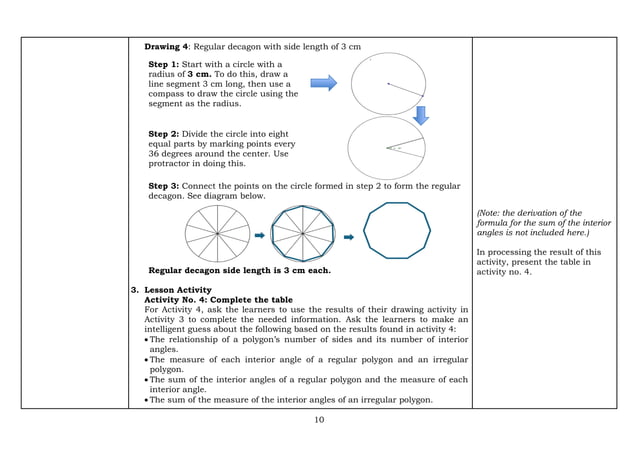 **Drawing 4**: Regular decagon with side length of 3 cm

**Step 1:** Start with a circle with a radius of **3 cm.** To do this, draw a line segment 3 cm long, then use a compass to draw the circle using the segment as the radius.

**Step 2:** Divide the circle into eight equal parts by marking points every 36 degrees around the center. Use protractor in doing this.

**Step 3:** Connect the points on the circle formed in step 2 to form the regular decagon. See diagram below.

**Regular decagon side length is 3 cm each.**

**3. Lesson Activity**
**Activity No. 4: Complete the table**
For Activity 4, ask the learners to use the results of their drawing activity in Activity 3 to complete the needed information. Ask the learners to make an intelligent guess about the following based on the results found in activity 4:
• The relationship of a polygon's number of sides and its number of interior angles.
• The measure of each interior angle of a regular polygon and an irregular polygon.
• The sum of the interior angles of a regular polygon and the measure of each interior angle.
• The sum of the measure of the interior angles of an irregular polygon.

*(Note: the derivation of the formula for the sum of the interior angles is not included here.)*

In processing the result of this activity, present the table in activity no. 4.

10