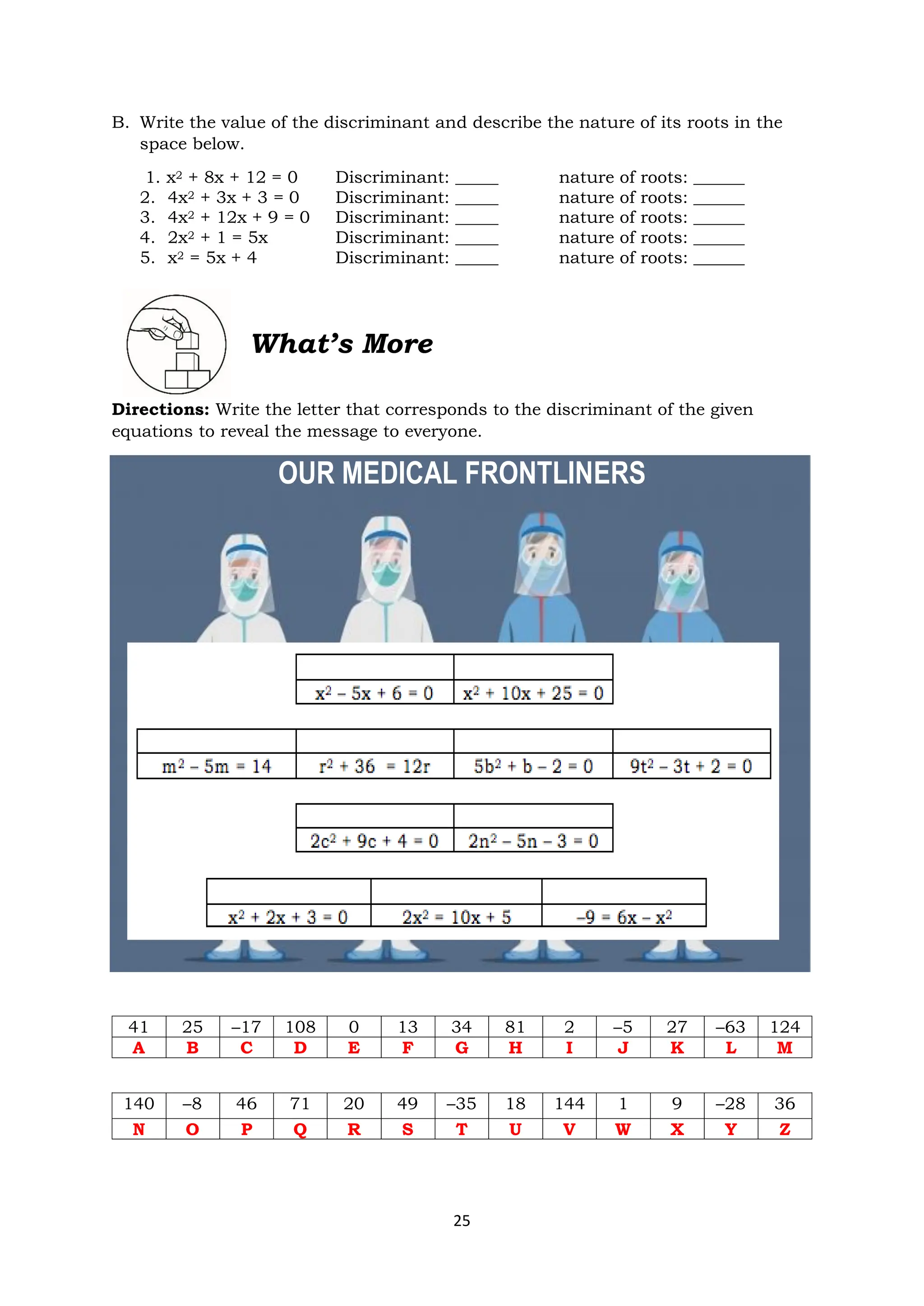 B. Write the value of the discriminant and describe the nature of its roots in the space below.

1. $x^2 + 8x + 12 = 0$ Discriminant: _____ nature of roots: ______
2. $4x^2 + 3x + 3 = 0$ Discriminant: _____ nature of roots: ______
3. $4x^2 + 12x + 9 = 0$ Discriminant: _____ nature of roots: ______
4. $2x^2 + 1 = 5x$ Discriminant: _____ nature of roots: ______
5. $x^2 = 5x + 4$ Discriminant: _____ nature of roots: ______

What's More

**Directions:** Write the letter that corresponds to the discriminant of the given equations to reveal the message to everyone.

OUR MEDICAL FRONTLINERS

| | |
|---|---|
| $x^2 - 5x + 6 = 0$ | $x^2 + 10x + 25 = 0$ |

| | | | |
|---|---|---|---|
| $m^2 - 5m = 14$ | $r^2 + 36 = 12r$ | $5b^2 + b - 2 = 0$ | $9t^2 - 3t + 2 = 0$ |

| | |
|---|---|
| $2c^2 + 9c + 4 = 0$ | $2n^2 - 5n - 3 = 0$ |

| | | |
|---|---|---|
| $x^2 + 2x + 3 = 0$ | $2x^2 = 10x + 5$ | $-9 = 6x - x^2$ |

| 41 | 25 | –17 | 108 | 0 | 13 | 34 | 81 | 2 | –5 | 27 | –63 | 124 |
|---|---|---|---|---|---|---|---|---|---|---|---|---|
| A | B | C | D | E | F | G | H | I | J | K | L | M |

| 140 | –8 | 46 | 71 | 20 | 49 | –35 | 18 | 144 | 1 | 9 | –28 | 36 |
|---|---|---|---|---|---|---|---|---|---|---|---|---|
| N | O | P | Q | R | S | T | U | V | W | X | Y | Z |

25