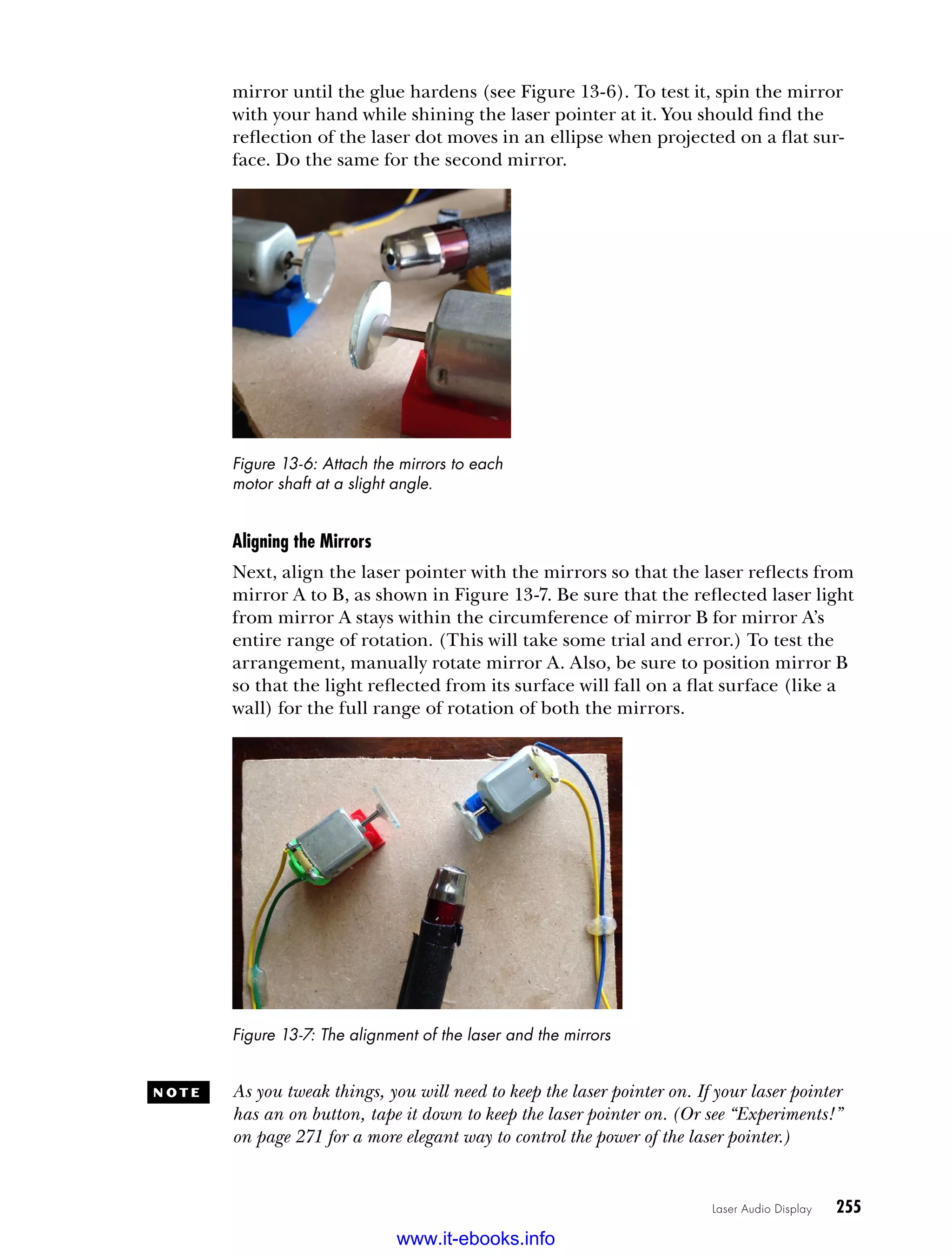 mirror until the glue hardens (see Figure 13-6). To test it, spin the mirror with your hand while shining the laser pointer at it. You should find the reflection of the laser dot moves in an ellipse when projected on a flat surface. Do the same for the second mirror.

Figure 13-6: Attach the mirrors to each motor shaft at a slight angle.

Aligning the Mirrors

Next, align the laser pointer with the mirrors so that the laser reflects from mirror A to B, as shown in Figure 13-7. Be sure that the reflected laser light from mirror A stays within the circumference of mirror B for mirror A's entire range of rotation. (This will take some trial and error.) To test the arrangement, manually rotate mirror A. Also, be sure to position mirror B so that the light reflected from its surface will fall on a flat surface (like a wall) for the full range of rotation of both the mirrors.

Figure 13-7: The alignment of the laser and the mirrors

NOTE

As you tweak things, you will need to keep the laser pointer on. If your laser pointer has an on button, tape it down to keep the laser pointer on. (Or see "Experiments!" on page 271 for a more elegant way to control the power of the laser pointer.)

Laser Audio Display 255

www.it-ebooks.info