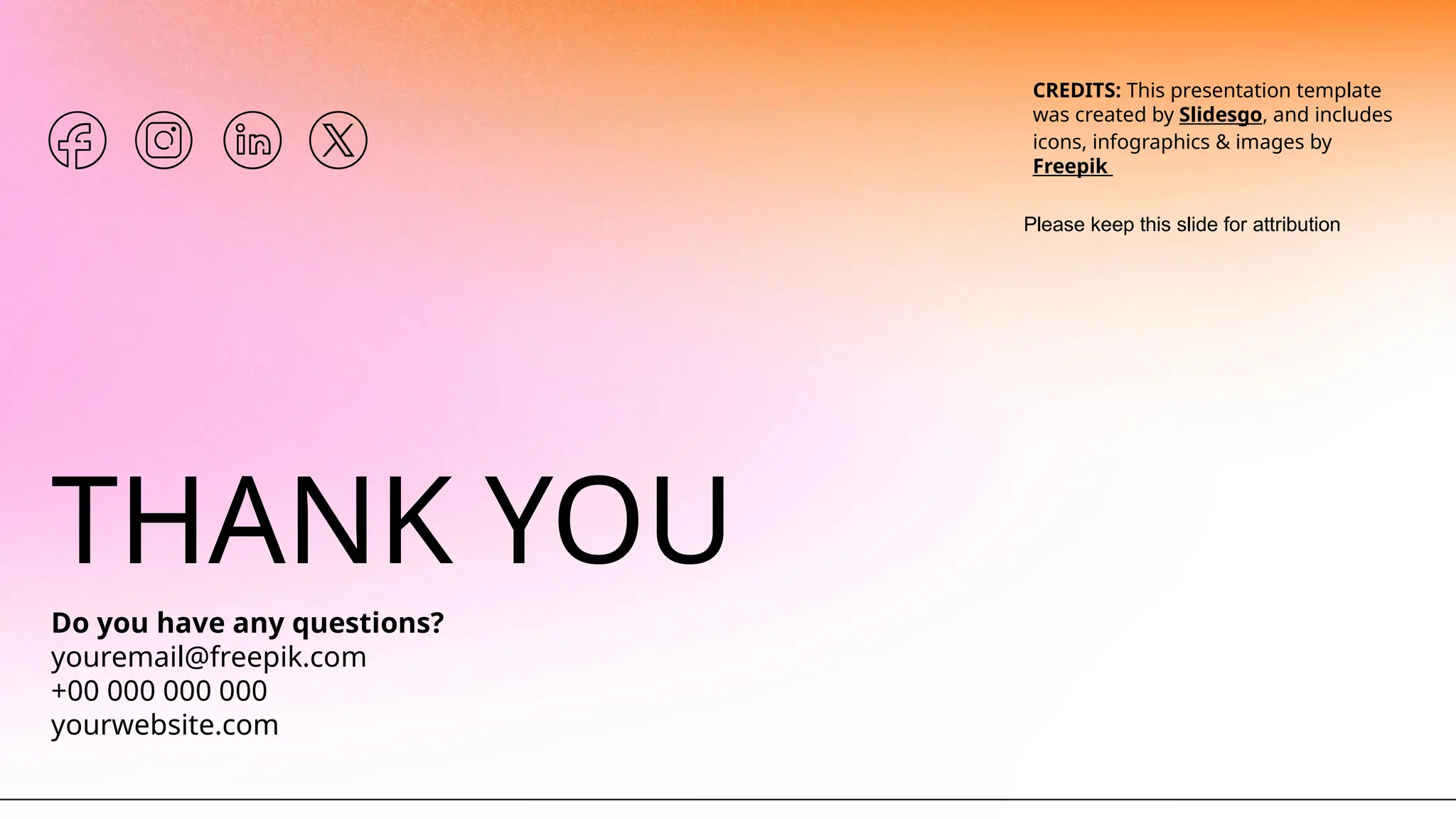 CREDITS: This presentation template was created by Slidesgo, and includes icons, infographics & images by Freepik

Please keep this slide for attribution

THANK YOU

Do you have any questions?
youremail@freepik.com
+00 000 000 000
yourwebsite.com