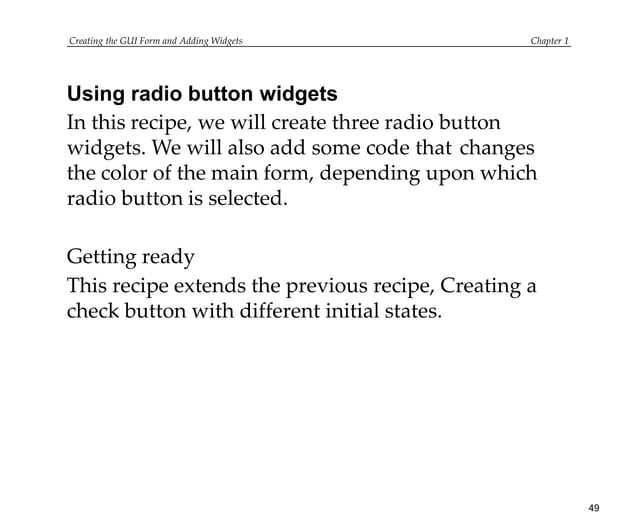 Creating the GUI Form and Adding Widgets

Chapter 1

Using radio button widgets

In this recipe, we will create three radio button widgets. We will also add some code that changes the color of the main form, depending upon which radio button is selected.

Getting ready

This recipe extends the previous recipe, Creating a check button with different initial states.

49