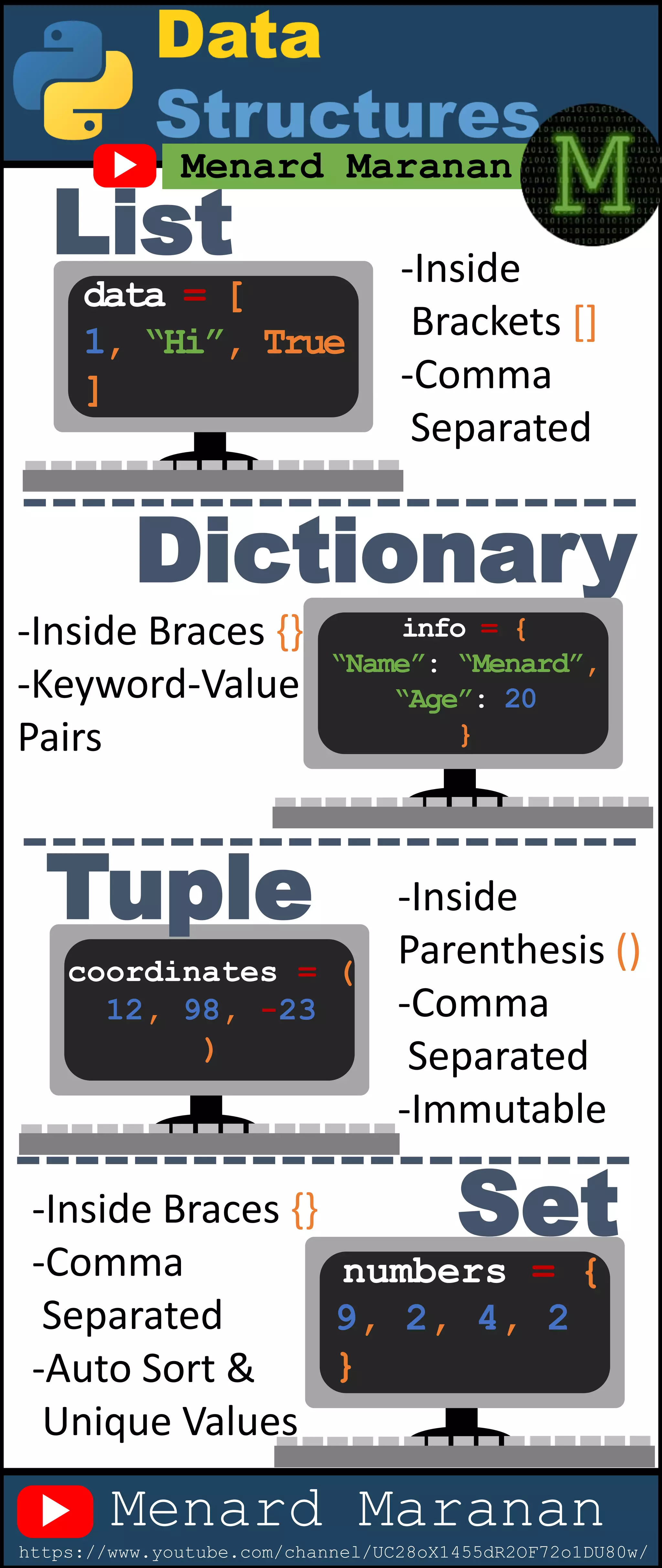 Data Structures

Menard Maranan

M

List

data = [
1, "Hi", True
]

-Inside Brackets []
-Comma Separated

Dictionary

-Inside Braces {}
-Keyword-Value Pairs

info = {
"Name": "Menard",
"Age": 20
}

Tuple

coordinates = (
12, 98, -23
)

-Inside Parenthesis ()
-Comma Separated
-Immutable

Set

-Inside Braces {}
-Comma Separated
-Auto Sort & Unique Values

numbers = {
9, 2, 4, 2
}

Menard Maranan

https://www.youtube.com/channel/UC28oX1455dR2OF72o1DU80w/