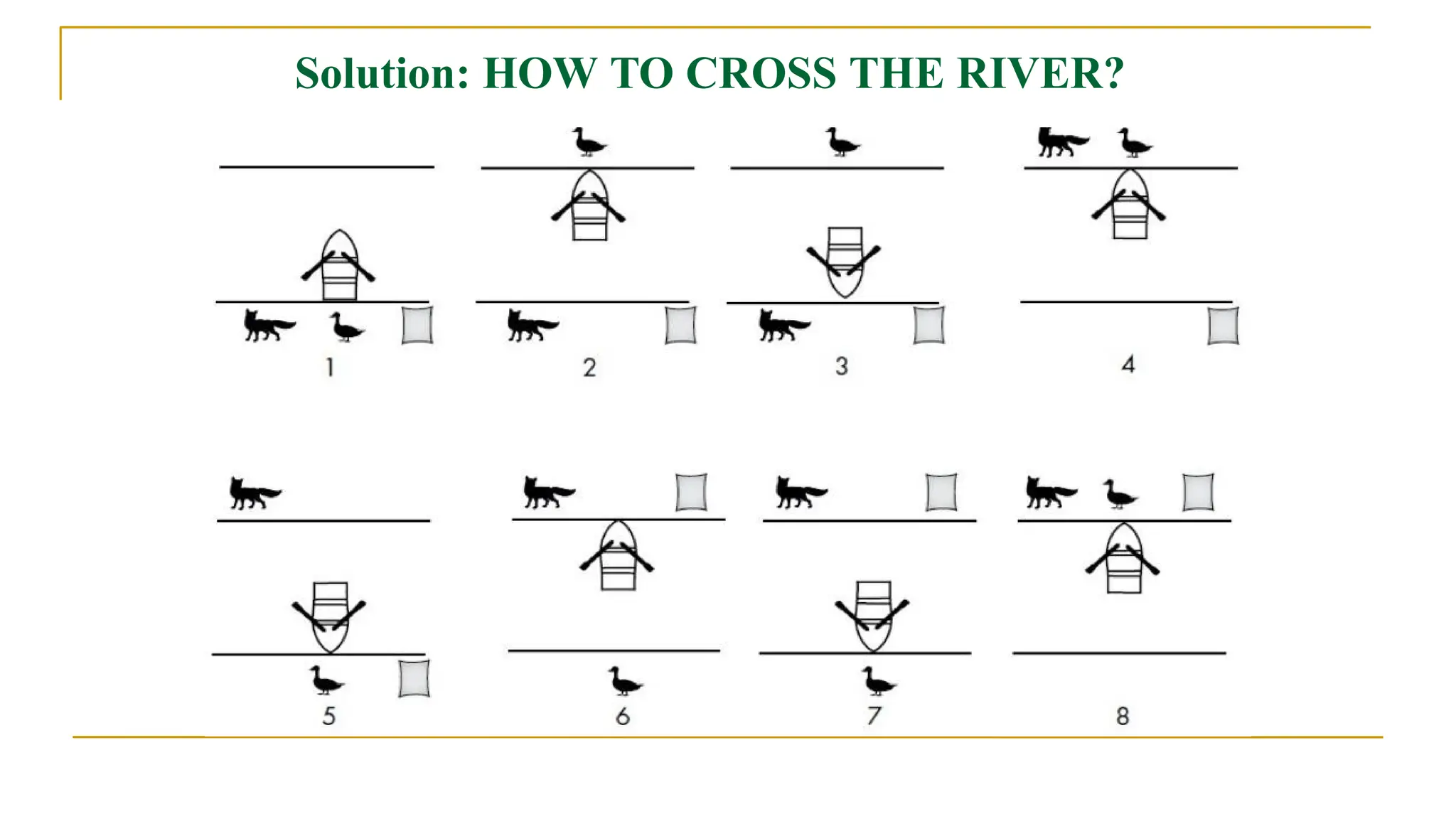 Solution: HOW TO CROSS THE RIVER?

1

2

3

4

5

6

7

8