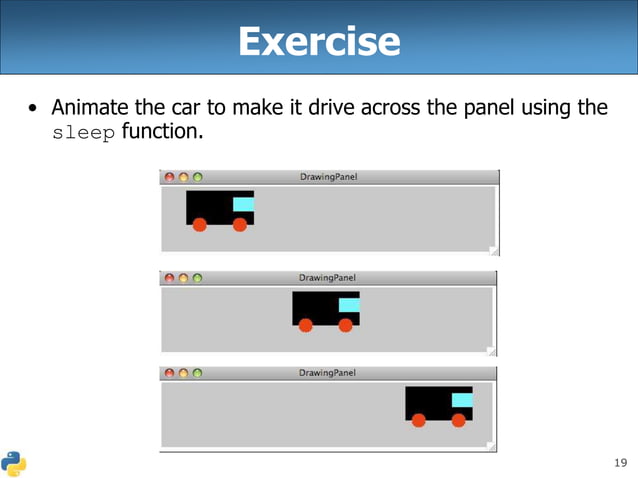 Exercise

• Animate the car to make it drive across the panel using the sleep function.

DrawingPanel

DrawingPanel

DrawingPanel

19