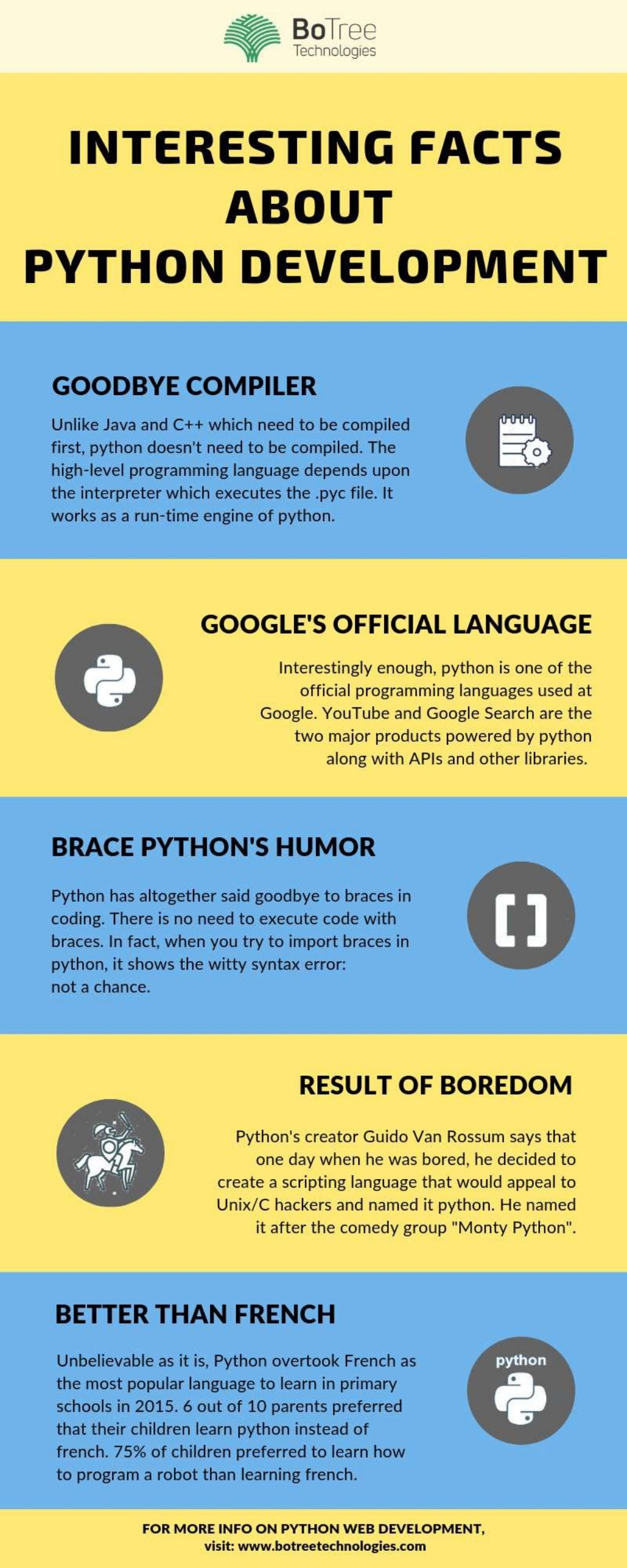 BoTree Technologies

INTERESTING FACTS ABOUT PYTHON DEVELOPMENT

GOODBYE COMPILER

Unlike Java and C++ which need to be compiled first, python doesn't need to be compiled. The high-level programming language depends upon the interpreter which executes the .pyc file. It works as a run-time engine of python.

GOOGLE'S OFFICIAL LANGUAGE

Interestingly enough, python is one of the official programming languages used at Google. YouTube and Google Search are the two major products powered by python along with APIs and other libraries.

BRACE PYTHON'S HUMOR

Python has altogether said goodbye to braces in coding. There is no need to execute code with braces. In fact, when you try to import braces in python, it shows the witty syntax error: not a chance.

RESULT OF BOREDOM

Python's creator Guido Van Rossum says that one day when he was bored, he decided to create a scripting language that would appeal to Unix/C hackers and named it python. He named it after the comedy group "Monty Python".

BETTER THAN FRENCH

Unbelievable as it is, Python overtook French as the most popular language to learn in primary schools in 2015. 6 out of 10 parents preferred that their children learn python instead of french. 75% of children preferred to learn how to program a robot than learning french.

python

FOR MORE INFO ON PYTHON WEB DEVELOPMENT, visit: www.botreetechnologies.com