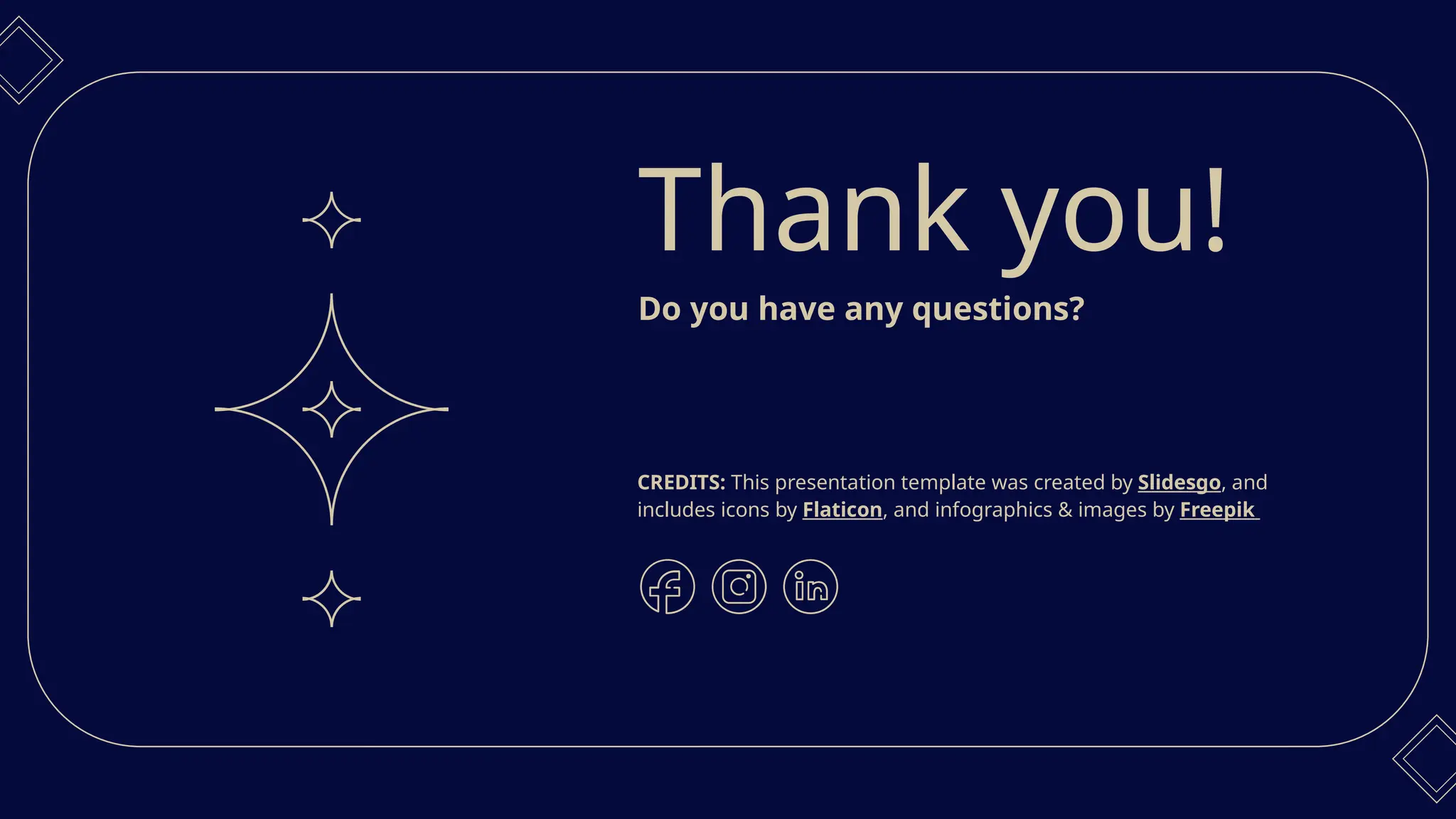 Thank you!

Do you have any questions?

CREDITS: This presentation template was created by Slidesgo, and includes icons by Flaticon, and infographics & images by Freepik