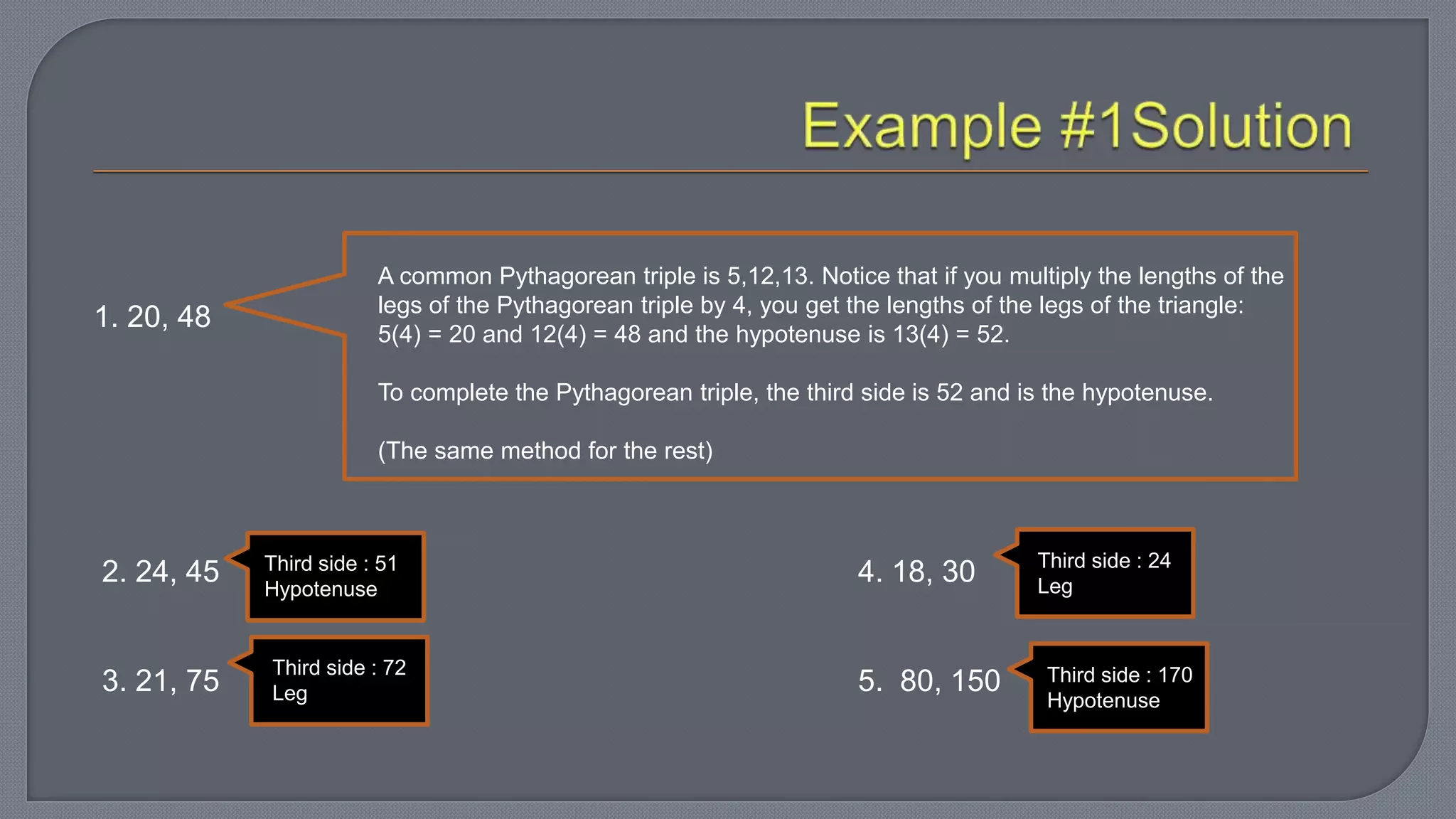 Example #1Solution

1. 20, 48

A common Pythagorean triple is 5,12,13. Notice that if you multiply the lengths of the legs of the Pythagorean triple by 4, you get the lengths of the legs of the triangle: 5(4) = 20 and 12(4) = 48 and the hypotenuse is 13(4) = 52.

To complete the Pythagorean triple, the third side is 52 and is the hypotenuse.

(The same method for the rest)

2. 24, 45

Third side : 51
Hypotenuse

3. 21, 75

Third side : 72
Leg

4. 18, 30

Third side : 24
Leg

5. 80, 150

Third side : 170
Hypotenuse