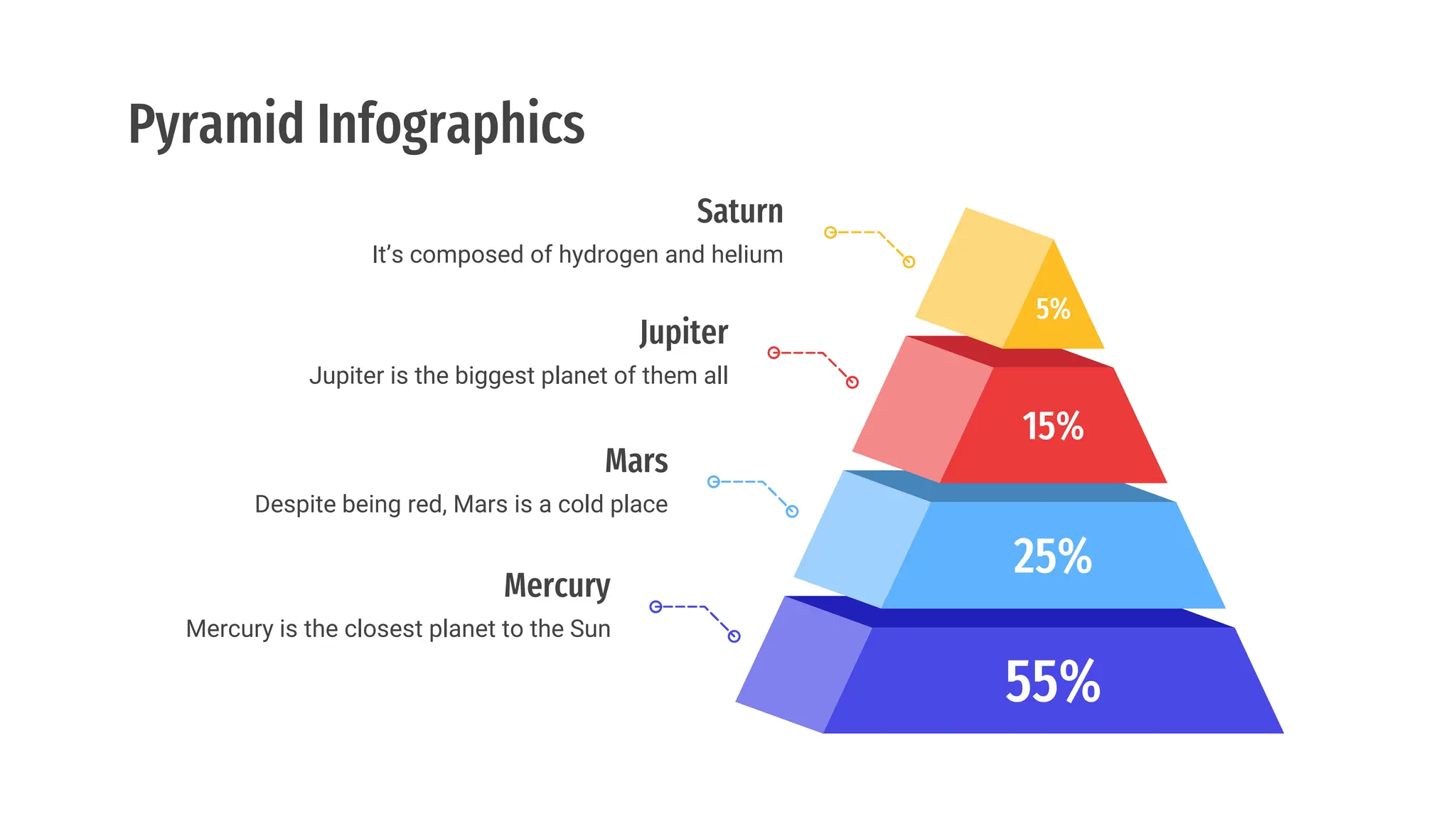 Pyramid Infographics

Saturn

It's composed of hydrogen and helium

Jupiter

Jupiter is the biggest planet of them all

Mars

Despite being red, Mars is a cold place

Mercury

Mercury is the closest planet to the Sun

5%

15%

25%

55%